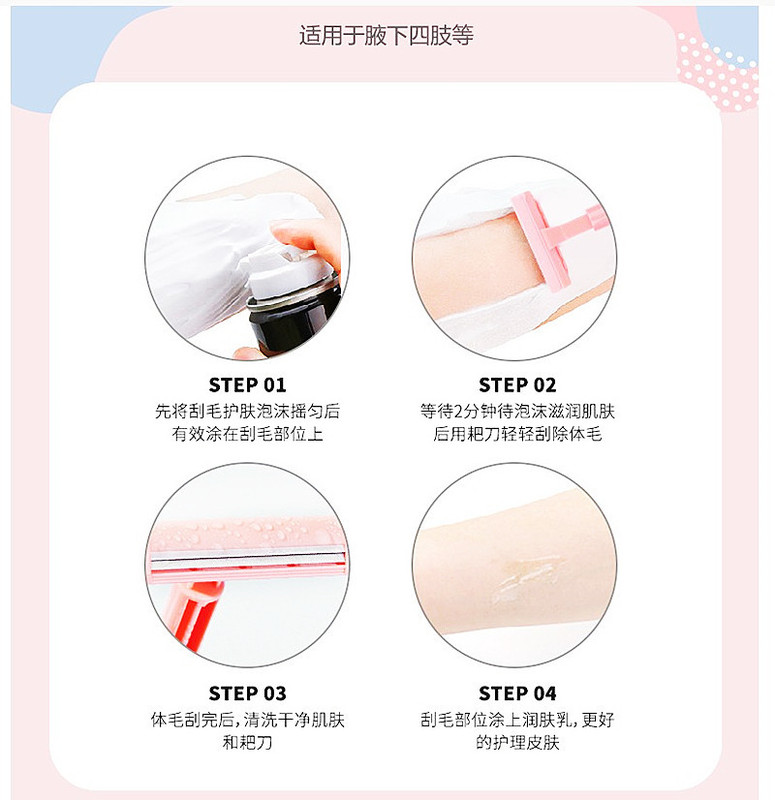 适用于腋下四肢等

STEP 01
先将刮毛护肤泡沫摇匀后有效涂在刮毛部位上

STEP 02
等待2分钟待泡沫滋润肌肤后用耙刀轻轻刮除体毛

STEP 03
体毛刮完后，清洗干净肌肤和耙刀

STEP 04
刮毛部位涂上润肤乳，更好的护理皮肤