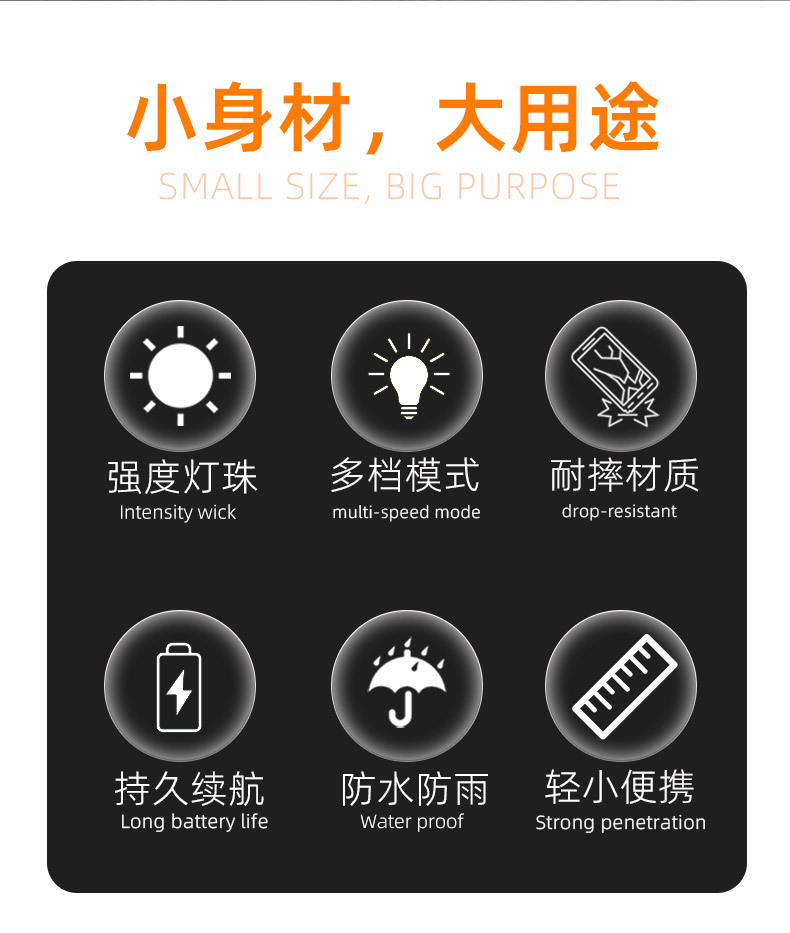 小身材，大用途
SMALL SIZE, BIG PURPOSE

强度灯珠
Intensity wick

多档模式
multi-speed mode

耐摔材质
drop-resistant

持久续航
Long battery life

防水防雨
Water proof

轻小便携
Strong penetration