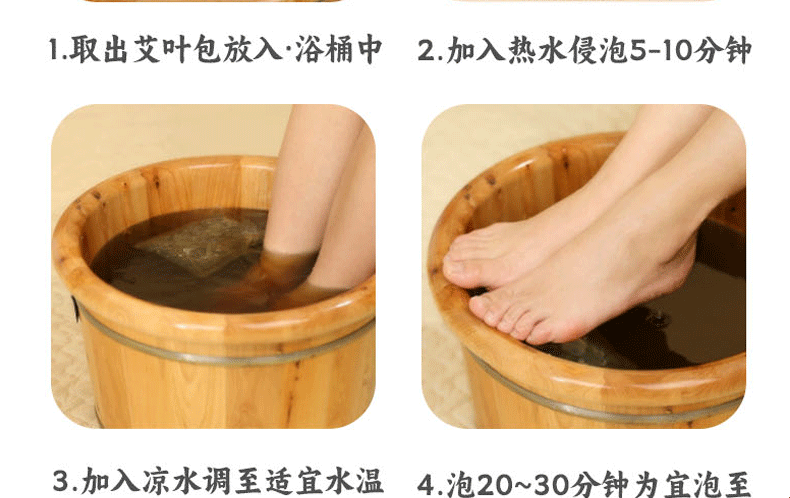 1.取出艾叶包放入·浴桶中

2.加入热水侵泡5-10分钟

3.加入凉水调至适宜水温

4.泡20~30分钟为宜泡至