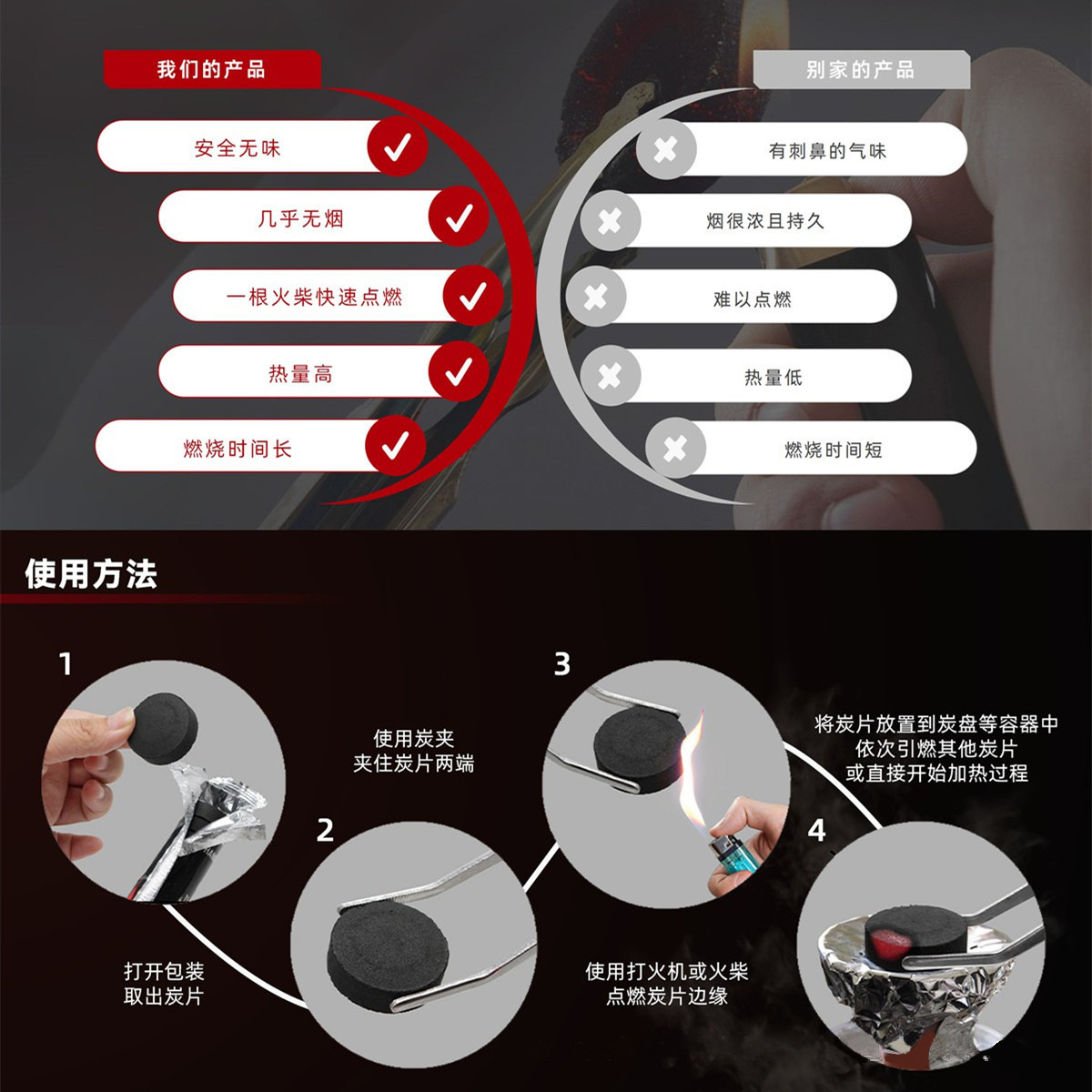 我们的产品

安全无味

几乎无烟

一根火柴快速点燃

热量高

燃烧时间长

别家的产品

有刺鼻的气味

烟很浓且持久

难以点燃

热量低

燃烧时间短

使用方法

1

打开包装
取出炭片

2

使用炭夹
夹住炭片两端

3

使用打火机或火柴
点燃炭片边缘

4

将炭片放置到炭盘等容器中
依次引燃其他炭片
或直接开始加热过程