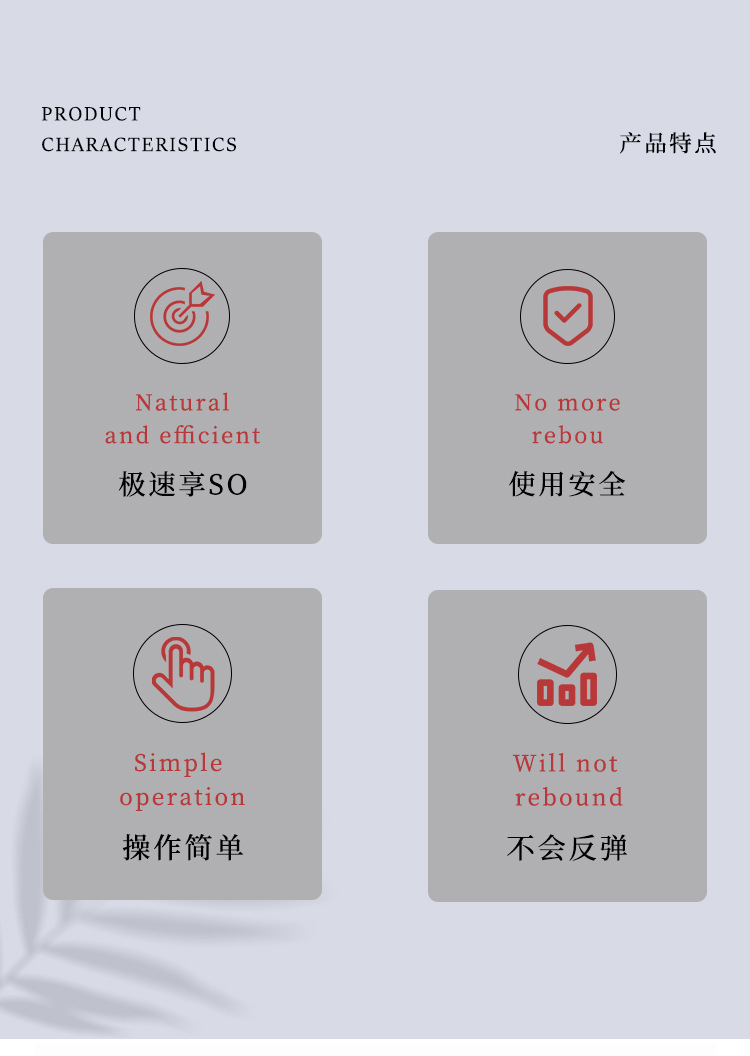 PRODUCT
CHARACTERISTICS

产品特点

Natural
and efficient

极速享SO

No more
rebou

使用安全

Simple
operation

操作简单

Will not
rebound

不会反弹