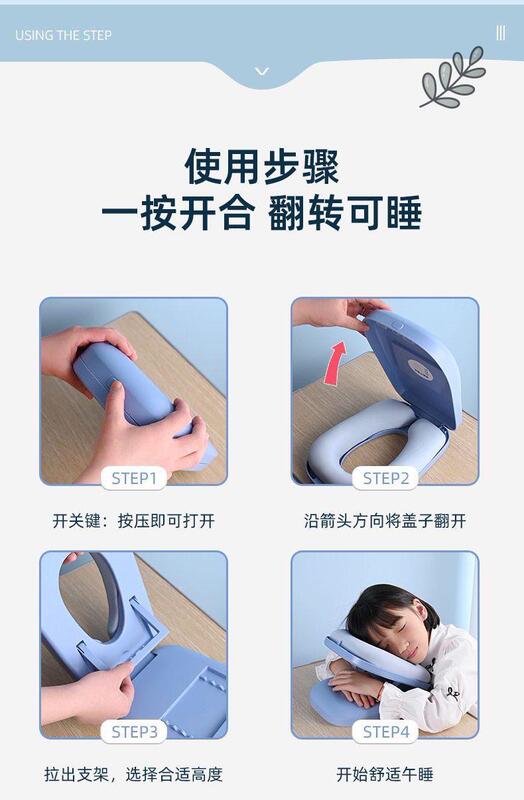 USING THE STEP

使用步骤
一按开合 翻转可睡

STEP1
开关键：按压即可打开

STEP2
沿箭头方向将盖子翻开

STEP3
拉出支架，选择合适高度

STEP4
开始舒适午睡