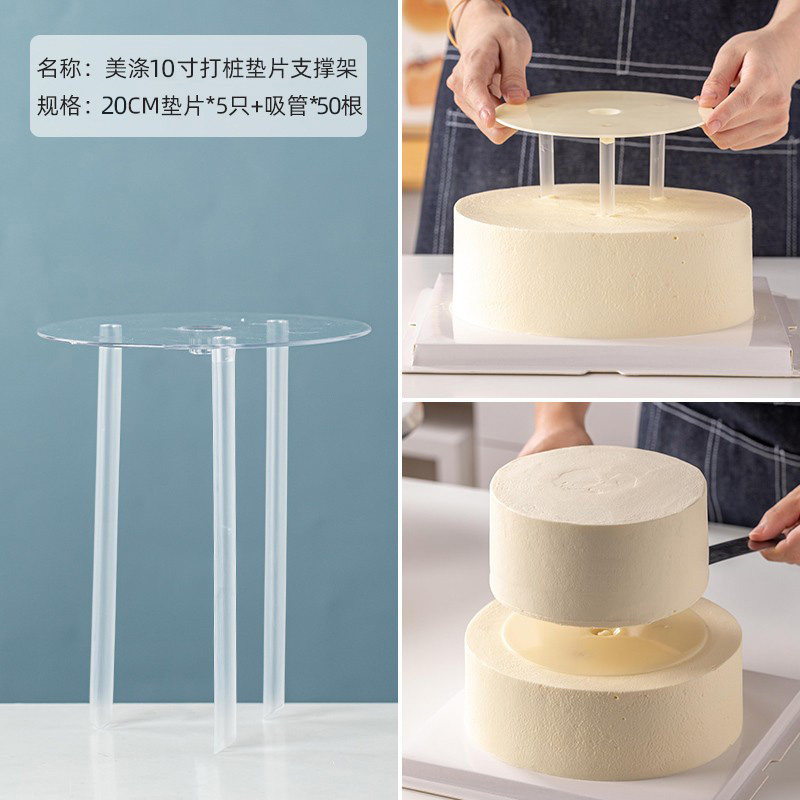 名称：美涤10寸打桩垫片支撑架
规格：20CM垫片*5只+吸管*50根