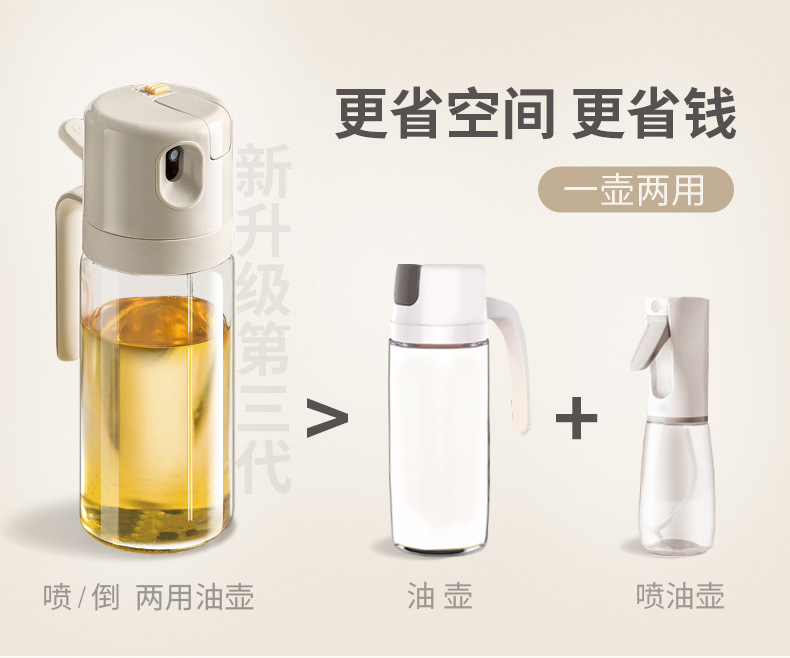 更省空间 更省钱

一壶两用

新升级第三代

>

+

喷/倒 两用油壶

油 壶

喷油壶