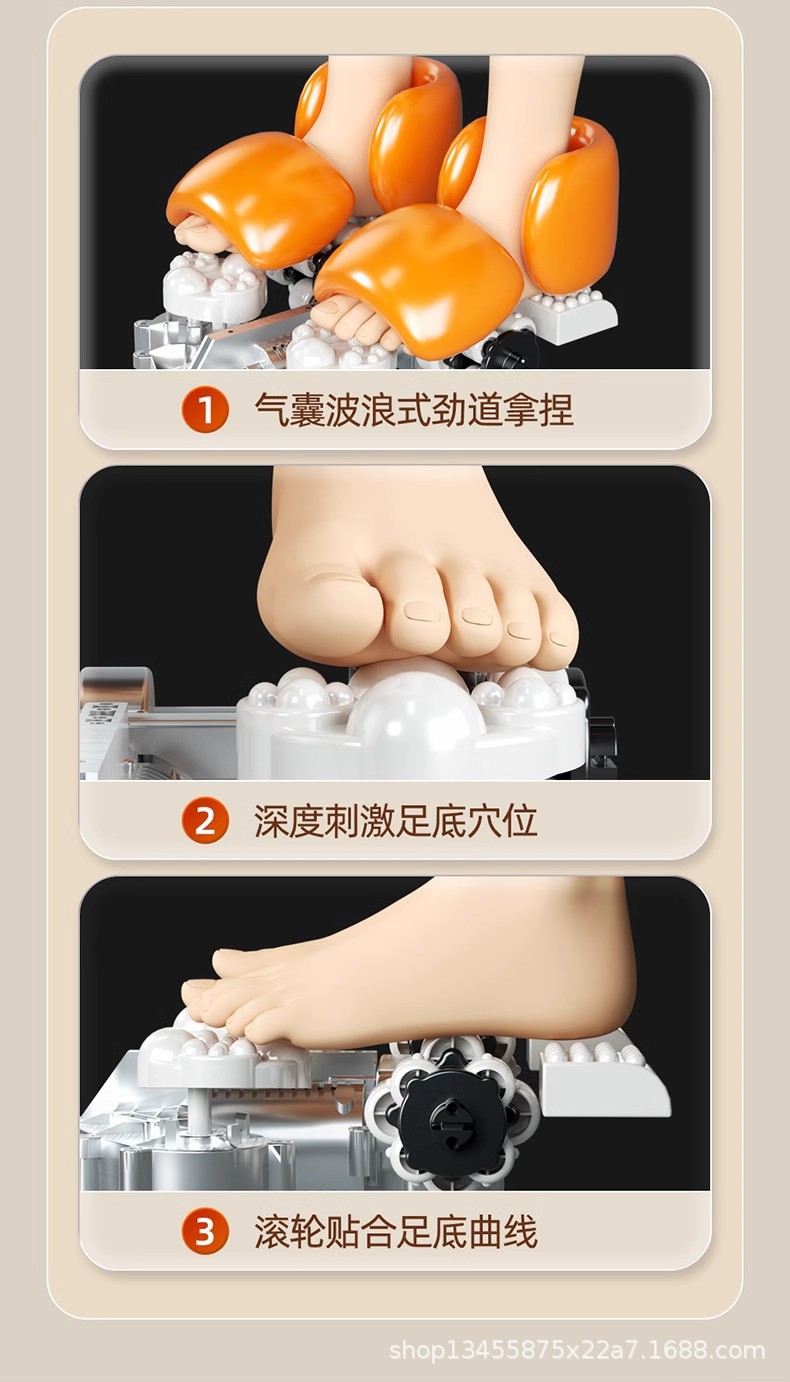 1 气囊波浪式劲道拿捏

2 深度刺激足底穴位

3 滚轮贴合足底曲线

shop13455875x22a7.1688.com