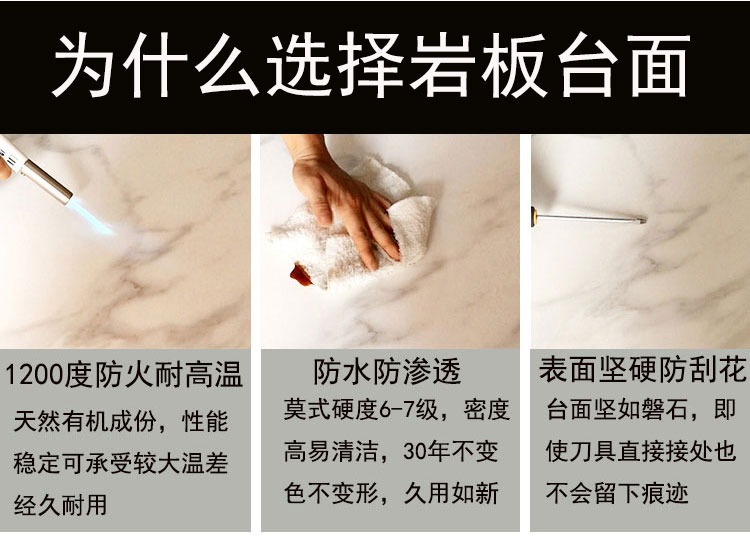 为什么选择岩板台面

1200度防火耐高温

天然有机成份，性能稳定可承受较大温差经久耐用

防水防渗透

莫式硬度6-7级，密度高易清洁，30年不变色不变形，久用如新

表面坚硬防刮花

台面坚如磐石，即使刀具直接接处也不会留下痕迹