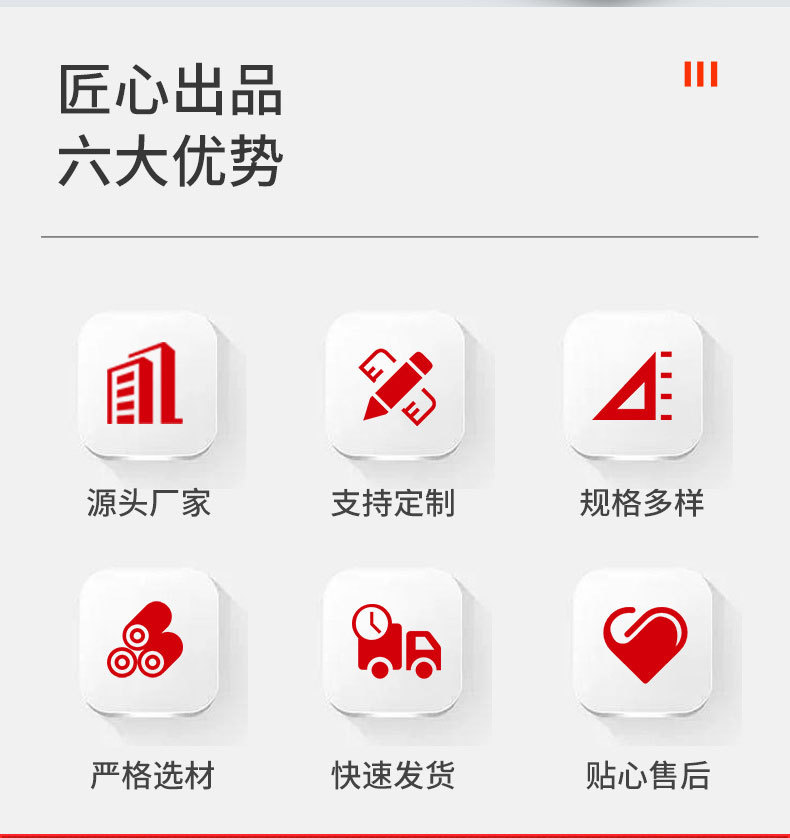 匠心出品
六大优势

源头厂家

支持定制

规格多样

严格选材

快速发货

贴心售后