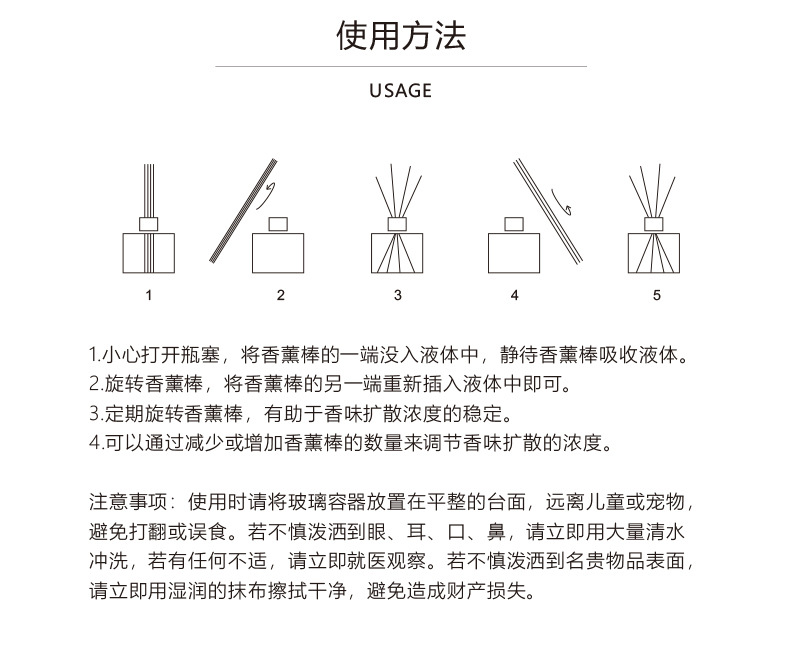 使用方法

USAGE

1 2 3 4 5

1.小心打开瓶塞，将香薰棒的一端没入液体中，静待香薰棒吸收液体。
2.旋转香薰棒，将香薰棒的另一端重新插入液体中即可。
3.定期旋转香薰棒，有助于香味扩散浓度的稳定。
4.可以通过减少或增加香薰棒的数量来调节香味扩散的浓度。

注意事项：使用时请将玻璃容器放置在平整的台面，远离儿童或宠物，避免打翻或误食。若不慎泼洒到眼、耳、口、鼻，请立即用大量清水冲洗，若有任何不适，请立即就医观察。若不慎泼洒到名贵物品表面，请立即用湿润的抹布擦拭干净，避免造成财产损失。