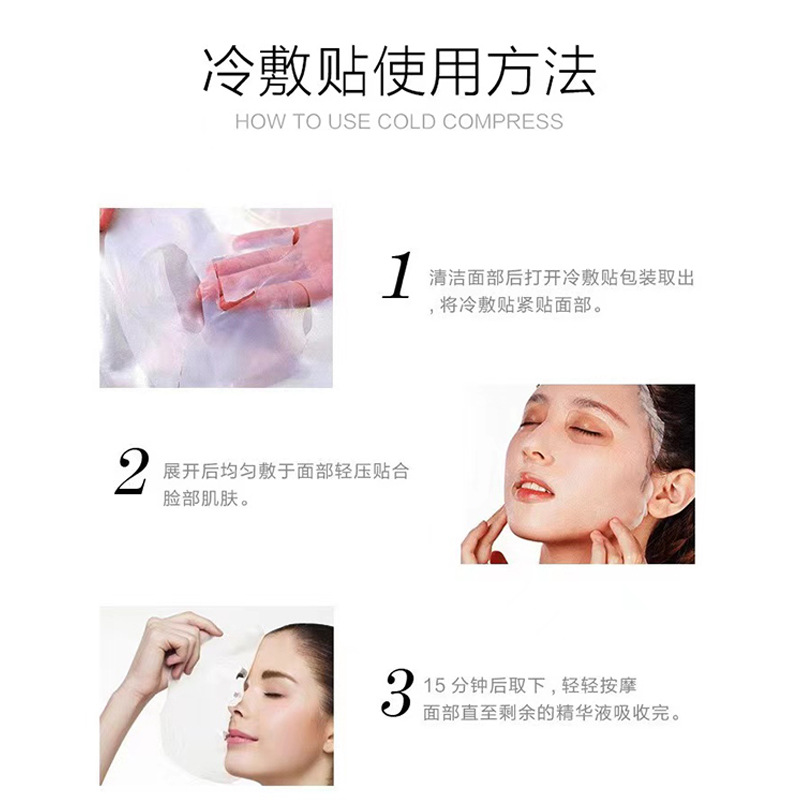 冷敷贴使用方法
HOW TO USE COLD COMPRESS

1 清洁面部后打开冷敷贴包装取出，将冷敷贴紧贴面部。

2 展开后均匀敷于面部轻压贴合脸部肌肤。

3 15 分钟后取下，轻轻按摩面部直至剩余的精华液吸收完。