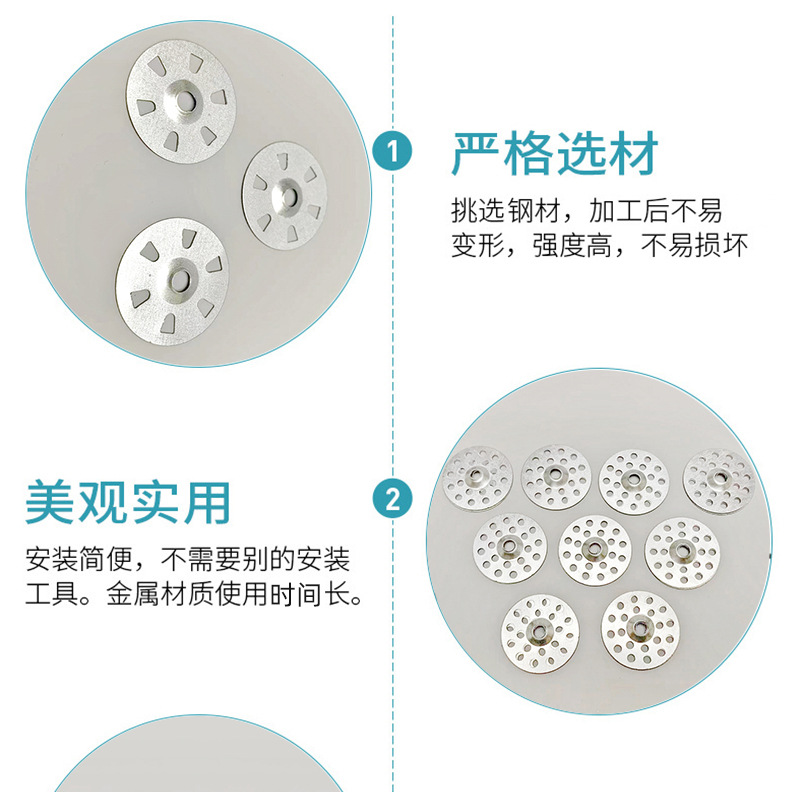 1

严格选材

挑选钢材，加工后不易变形，强度高，不易损坏

美观实用

安装简便，不需要别的安装工具。金属材质使用时间长。

2