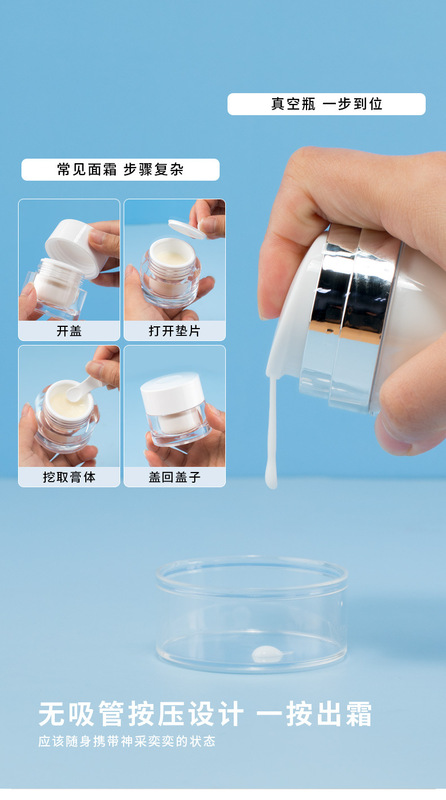 真空瓶 一步到位

常见面霜 步骤复杂

开盖

打开垫片

挖取膏体

盖回盖子

无吸管按压设计 一按出霜

应该随身携带神采奕奕的状态