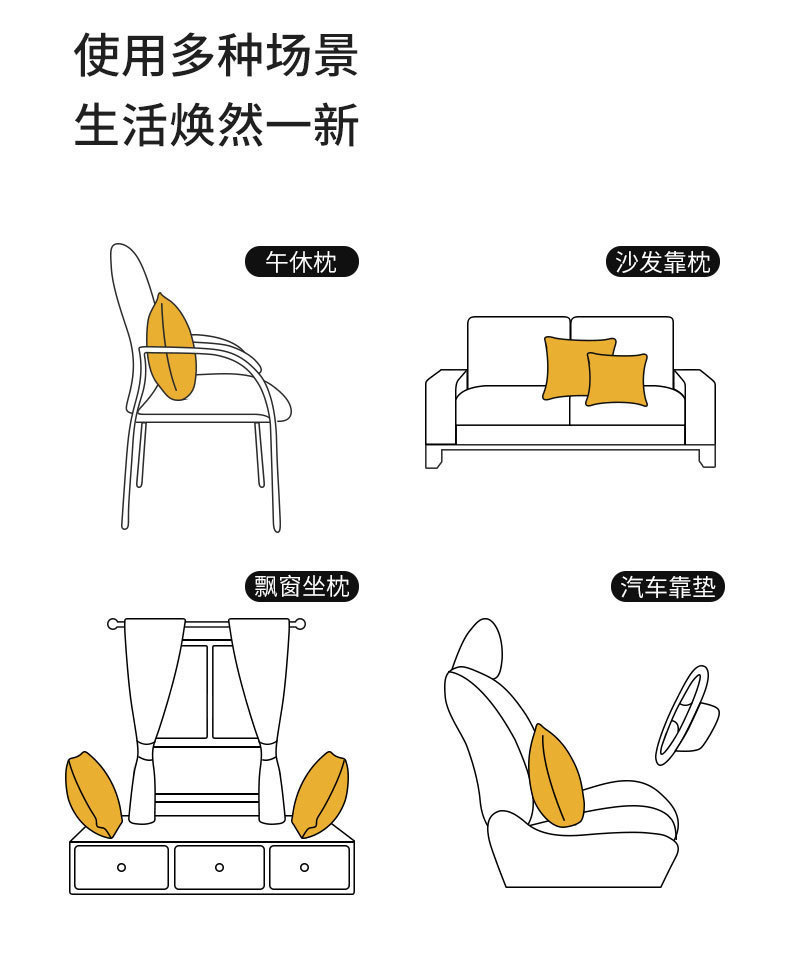 使用多种场景
生活焕然一新

午休枕

沙发靠枕

飘窗坐枕

汽车靠垫