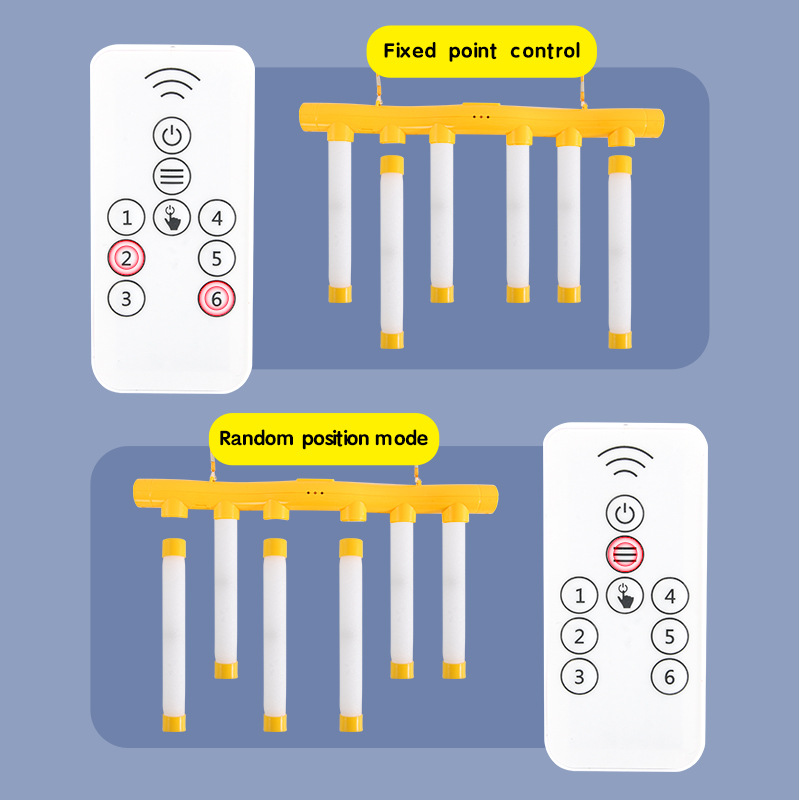 Fixed point control

1
2
3
4
5
6

Random position mode

1
2
3
4
5
6