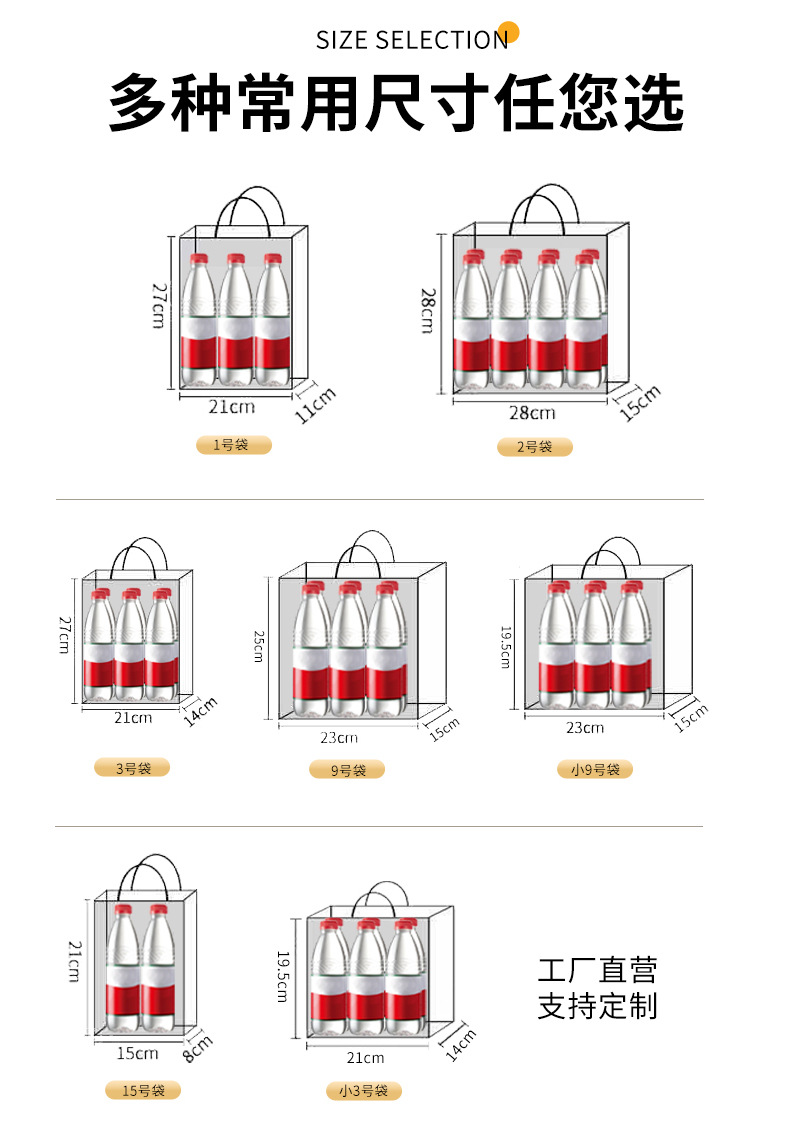 SIZE SELECTION

多种常用尺寸任您选

27cm
21cm
11cm
1号袋

28cm
28cm
15cm
2号袋

27cm
21cm
14cm
3号袋

25cm
23cm
15cm
9号袋

19.5cm
23cm
15cm
小9号袋

21cm
15cm
8cm
15号袋

19.5cm
21cm
14cm
小3号袋

工厂直营
支持定制