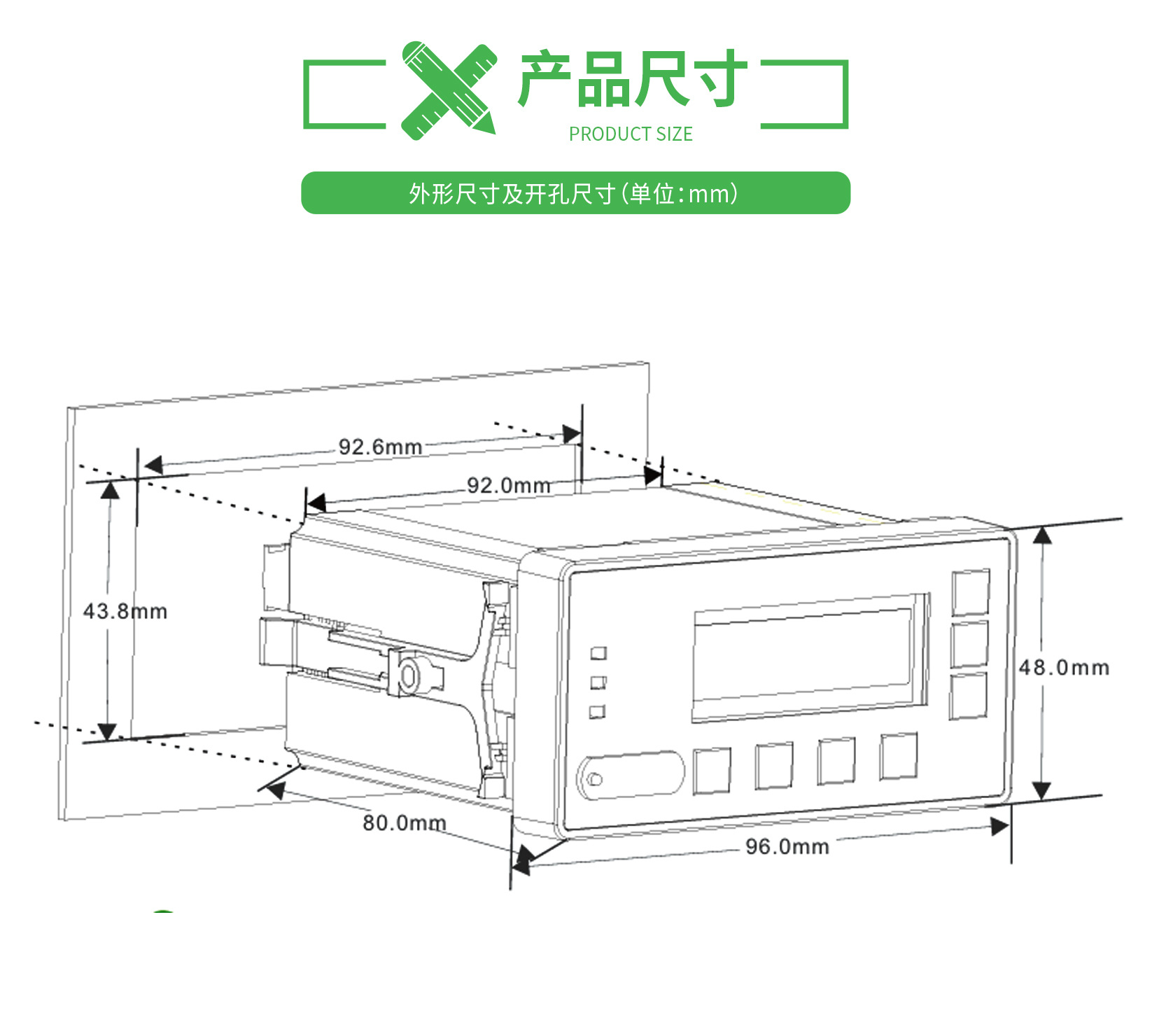 产品尺寸
PRODUCT SIZE

外形尺寸及开孔尺寸（单位：mm）

92.6mm
92.0mm
43.8mm
48.0mm
80.0mm
96.0mm