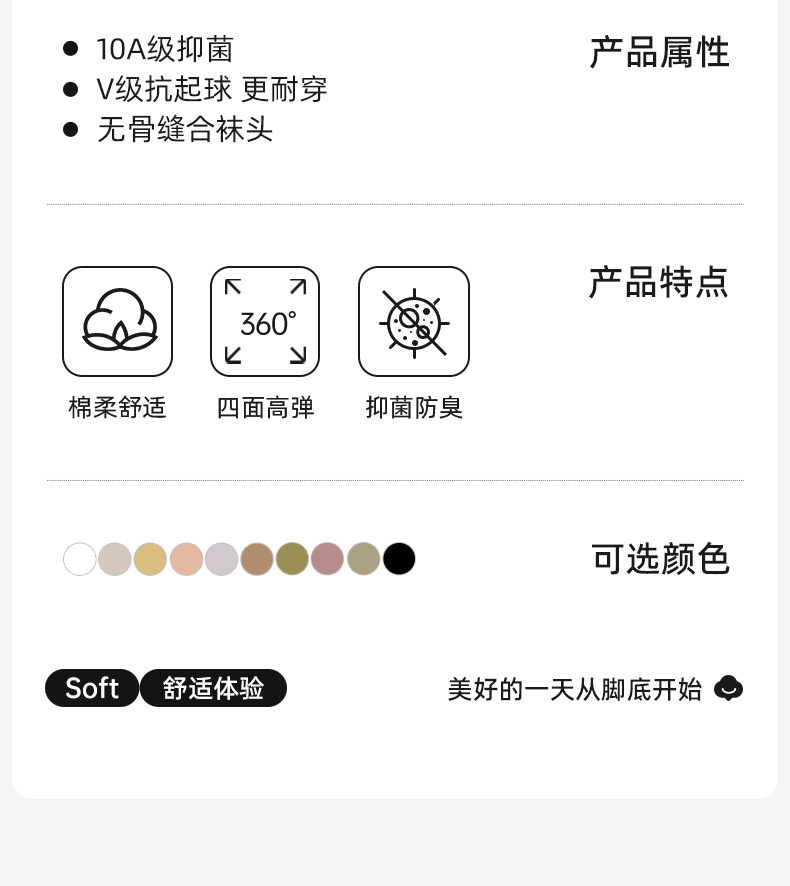 • 10A级抑菌
• V级抗起球 更耐穿
• 无骨缝合袜头

产品属性

360°

棉柔舒适 四面高弹 抑菌防臭

产品特点

可选颜色

Soft 舒适体验

美好的一天从脚底开始