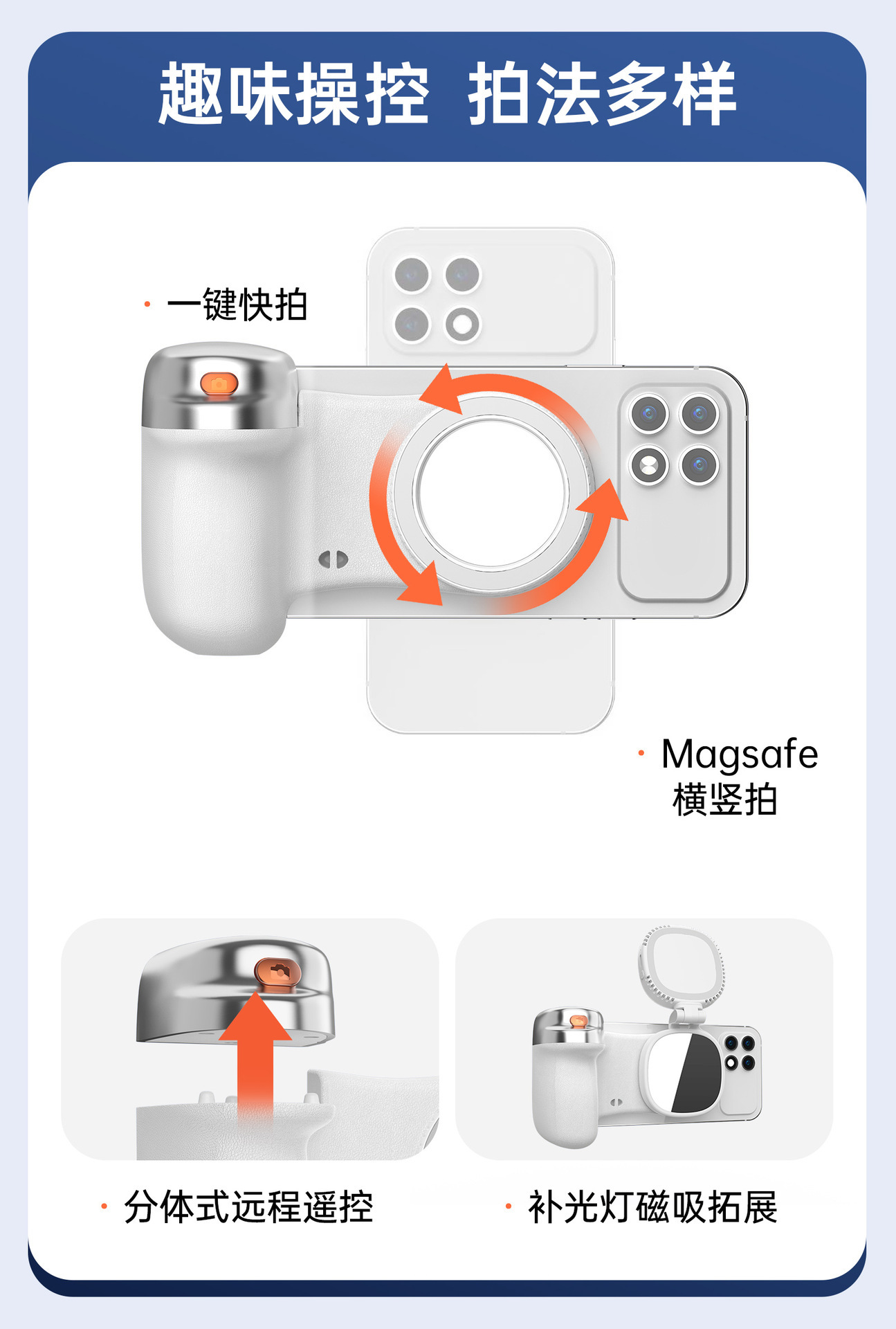 趣味操控 拍法多样

· 一键快拍

· Magsafe 横竖拍

· 分体式远程遥控

· 补光灯磁吸拓展