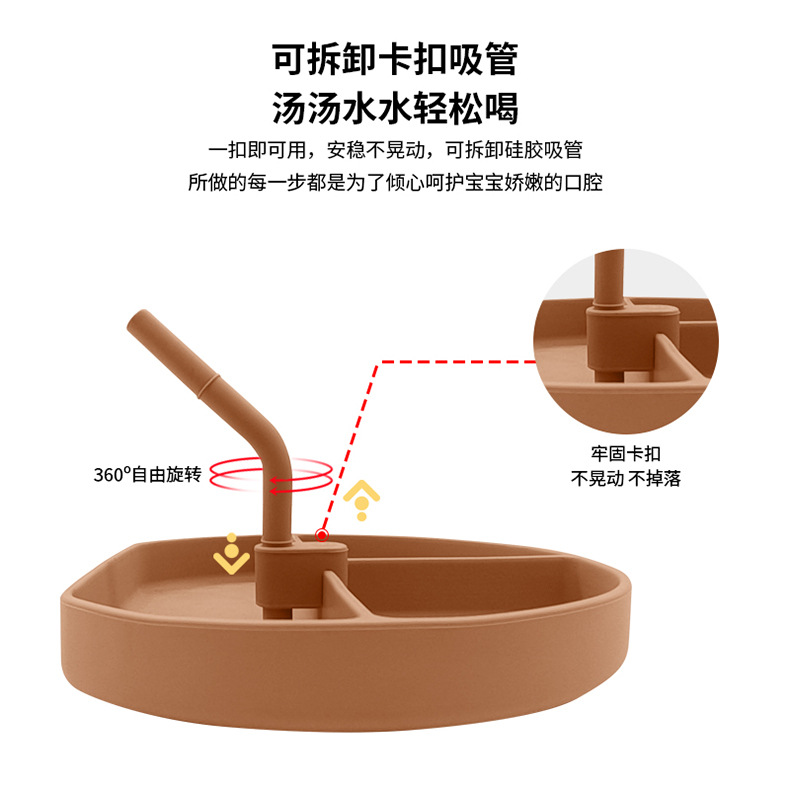 可拆卸卡扣吸管
汤汤水水轻松喝

一扣即可用，安稳不晃动，可拆卸硅胶吸管
所做的每一步都是为了倾心呵护宝宝娇嫩的口腔

360°自由旋转

牢固卡扣
不晃动 不掉落