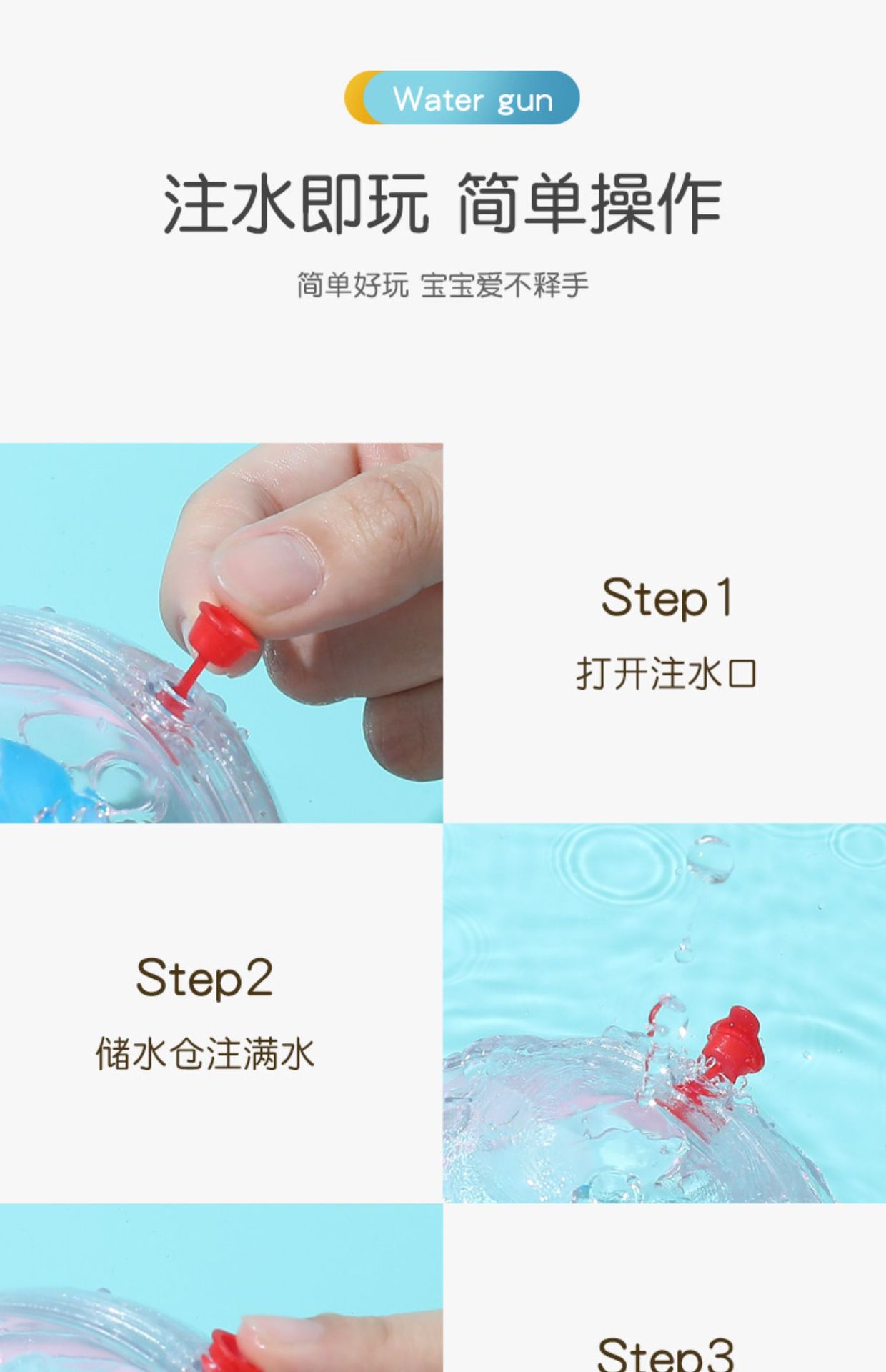 Water gun

注水即玩 简单操作

简单好玩 宝宝爱不释手

Step1
打开注水口

Step2
储水仓注满水

Step3