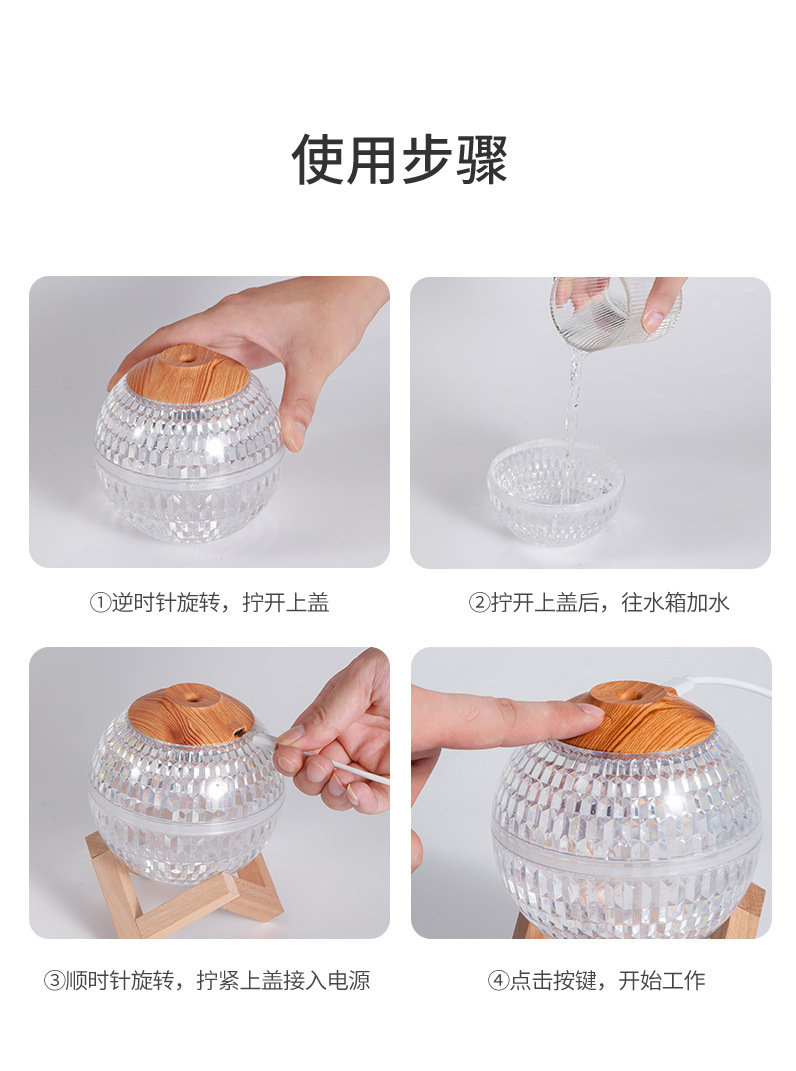 使用步骤

①逆时针旋转，拧开上盖

②拧开上盖后，往水箱加水

③顺时针旋转，拧紧上盖接入电源

④点击按键，开始工作