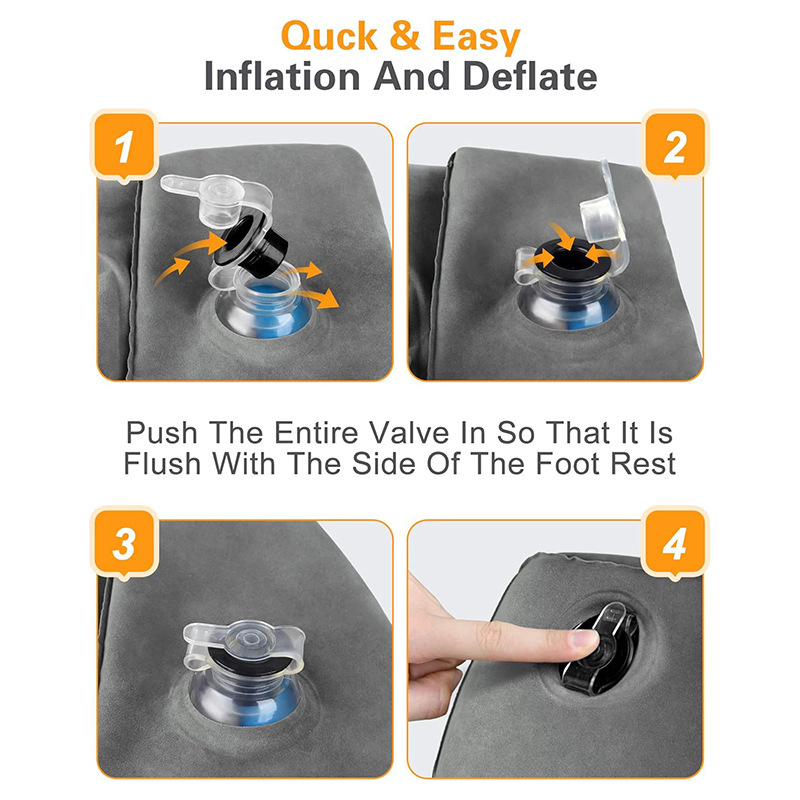 Quck & Easy
Inflation And Deflate

1

2

Push The Entire Valve In So That It Is Flush With The Side Of The Foot Rest

3

4