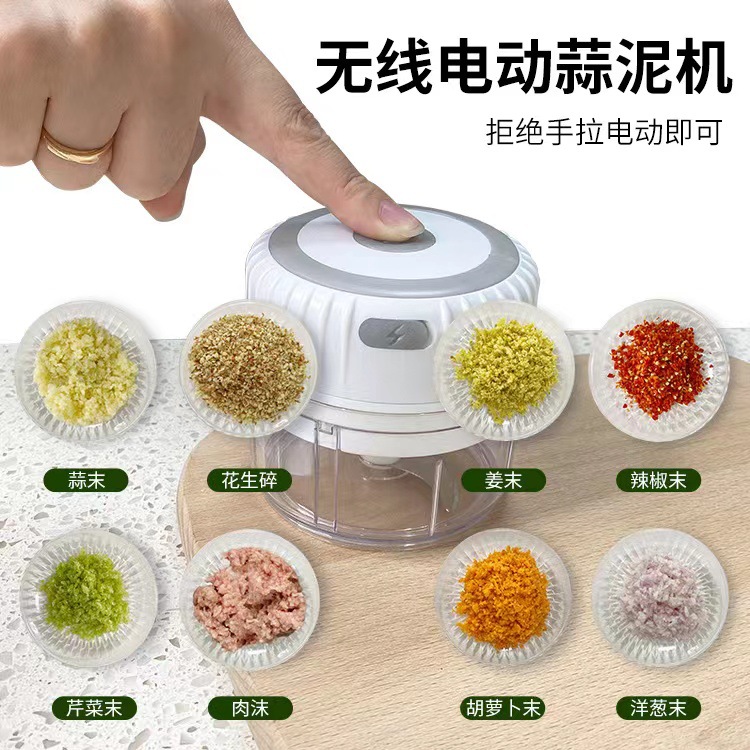 无线电动蒜泥机
拒绝手拉电动即可

蒜末
花生碎
姜末
辣椒末

芹菜末
肉沫
胡萝卜末
洋葱末