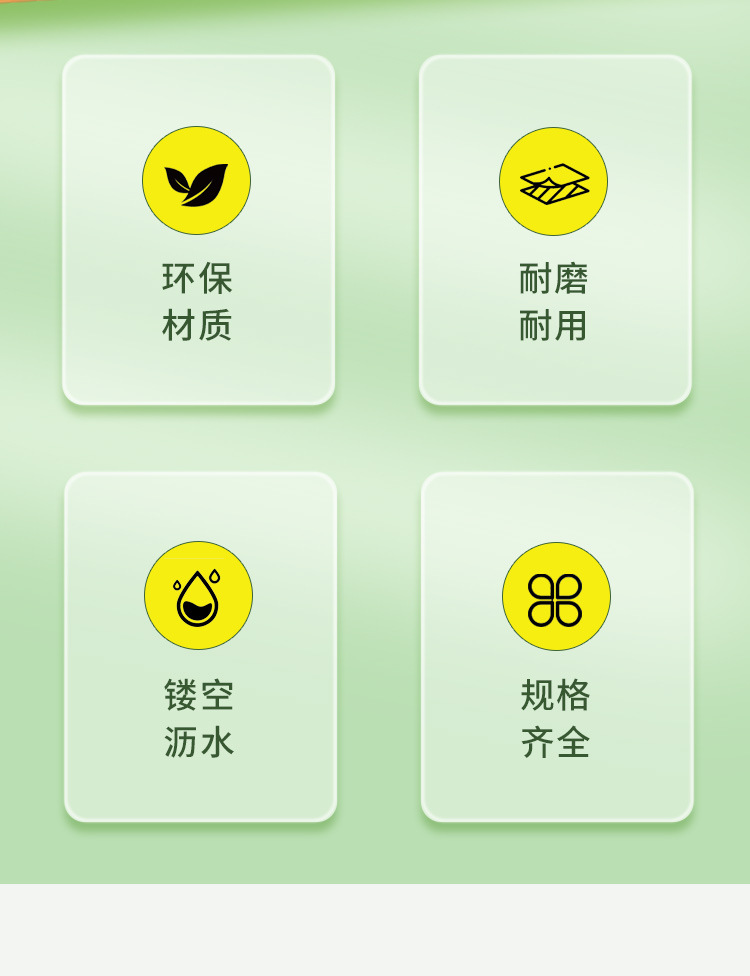 环保
材质

耐磨
耐用

镂空
沥水

规格
齐全