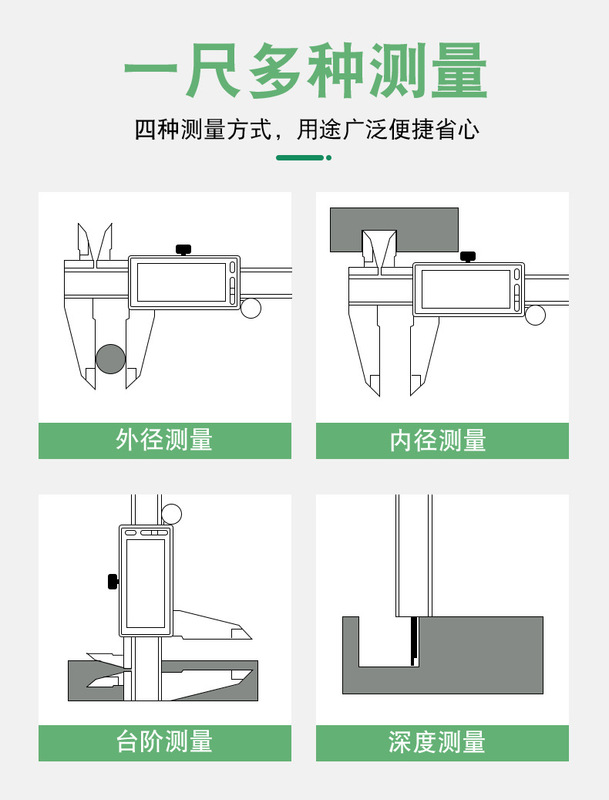 一尺多种测量

四种测量方式，用途广泛便捷省心

外径测量

内径测量

台阶测量

深度测量