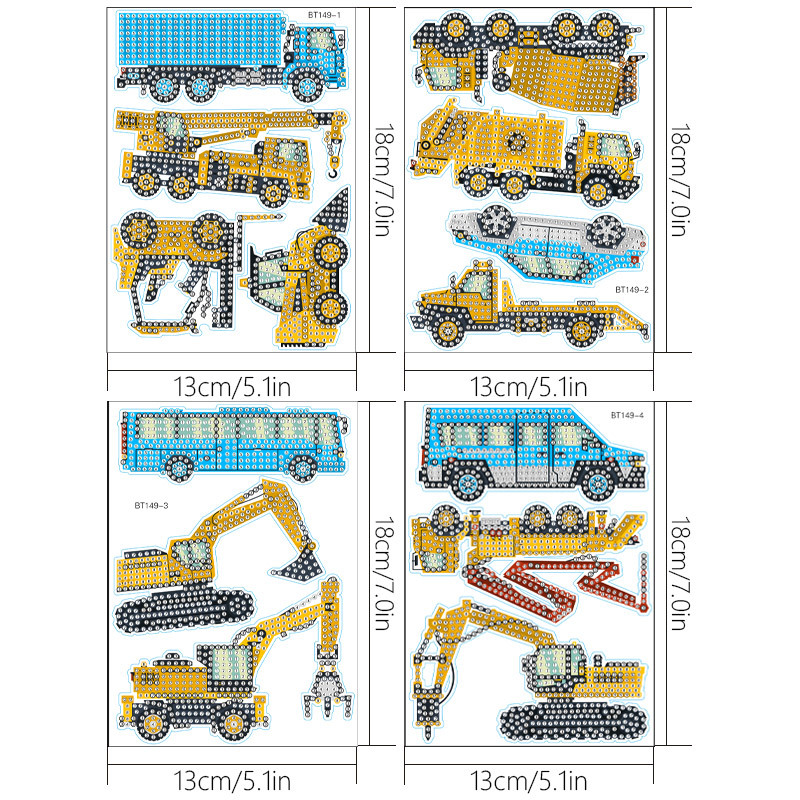 BT149-1

18cm/7.0in

13cm/5.1in

BT149-2

18cm/7.0in

13cm/5.1in

BT149-3

18cm/7.0in

13cm/5.1in

BT149-4

18cm/7.0in

13cm/5.1in