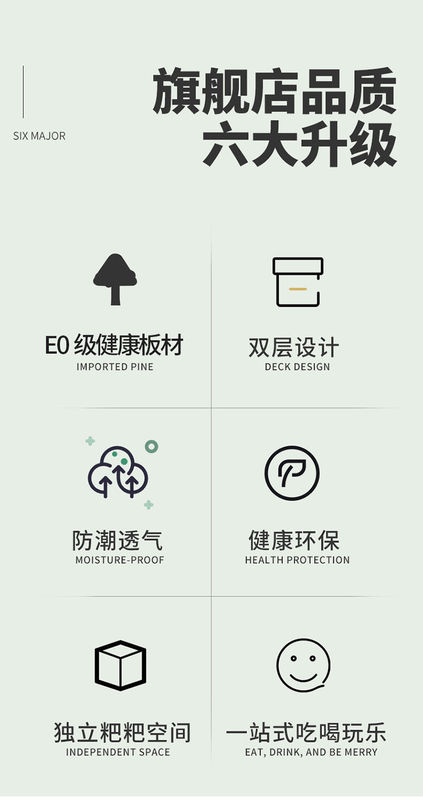 SIX MAJOR

旗舰店品质
六大升级

E0级健康板材
IMPORTED PINE

双层设计
DECK DESIGN

防潮透气
MOISTURE-PROOF

健康环保
HEALTH PROTECTION

独立粑粑空间
INDEPENDENT SPACE

一站式吃喝玩乐
EAT, DRINK, AND BE MERRY