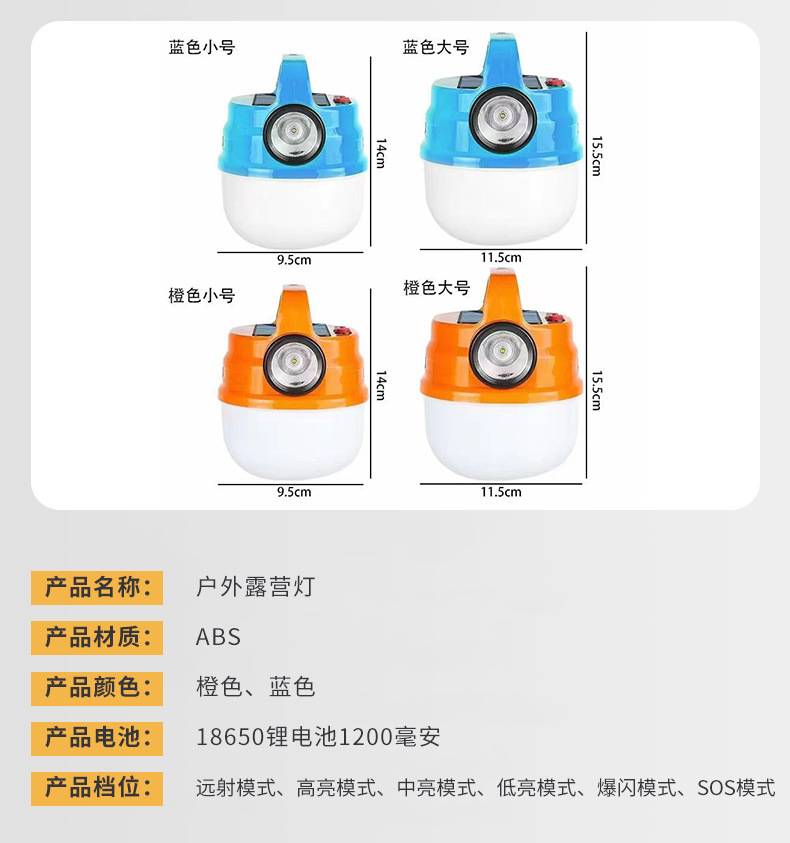 蓝色小号

14cm

9.5cm

蓝色大号

15.5cm

11.5cm

橙色小号

14cm

9.5cm

橙色大号

15.5cm

11.5cm

产品名称: 户外露营灯

产品材质: ABS

产品颜色: 橙色、蓝色

产品电池: 18650锂电池1200毫安

产品档位: 远射模式、高亮模式、中亮模式、低亮模式、爆闪模式、SOS模式