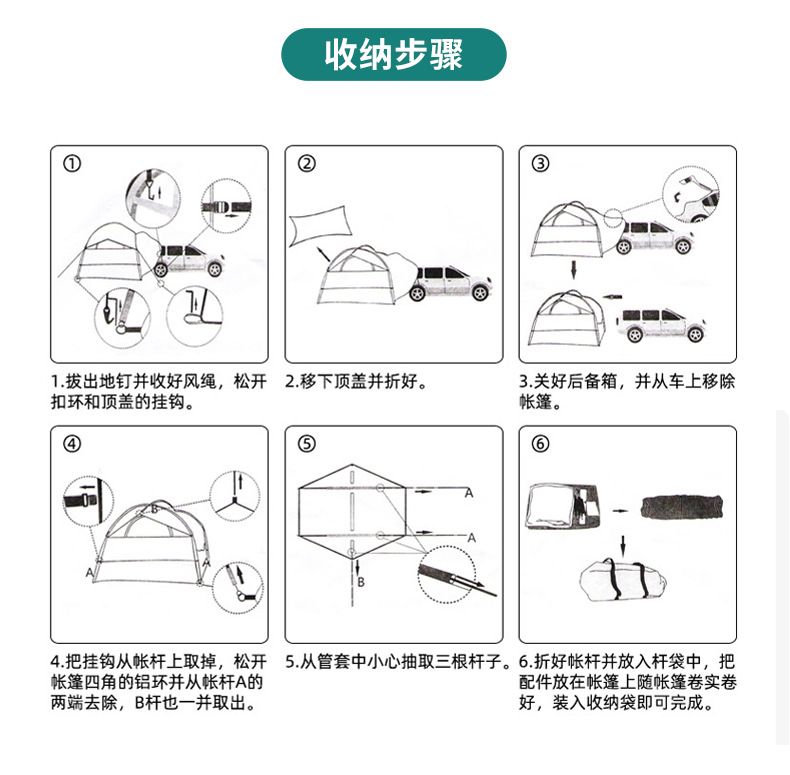 收纳步骤

①

1.拔出地钉并收好风绳，松开扣环和顶盖的挂钩。

②

2.移下顶盖并折好。

③

3.关好后备箱，并从车上移除帐篷。

④

B

A

A

4.把挂钩从帐杆上取掉，松开帐篷四角的铝环并从帐杆A的两端去除，B杆也一并取出。

⑤

A

A

B

5.从管套中小心抽取三根杆子。

⑥

6.折好帐杆并放入杆袋中，把配件放在帐篷上随帐篷卷实卷好，装入收纳袋即可完成。