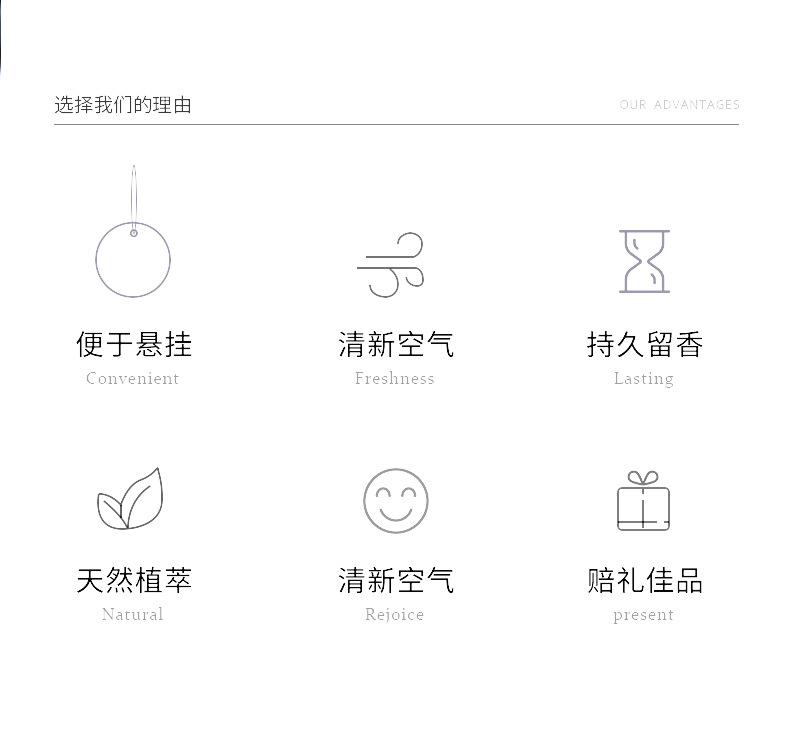 选择我们的理由

OUR ADVANTAGES

便于悬挂
Convenient

清新空气
Freshness

持久留香
Lasting

天然植萃
Natural

清新空气
Rejoice

赔礼佳品
present