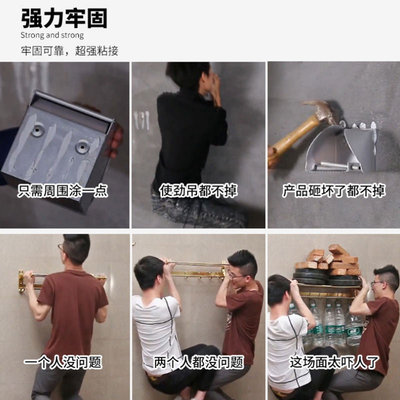 强力牢固
Strong and strong
牢固可靠，超强粘接

只需周围涂一点

使劲吊都不掉

产品砸坏了都不掉

一个人没问题

两个人都没问题

这场面太吓人了