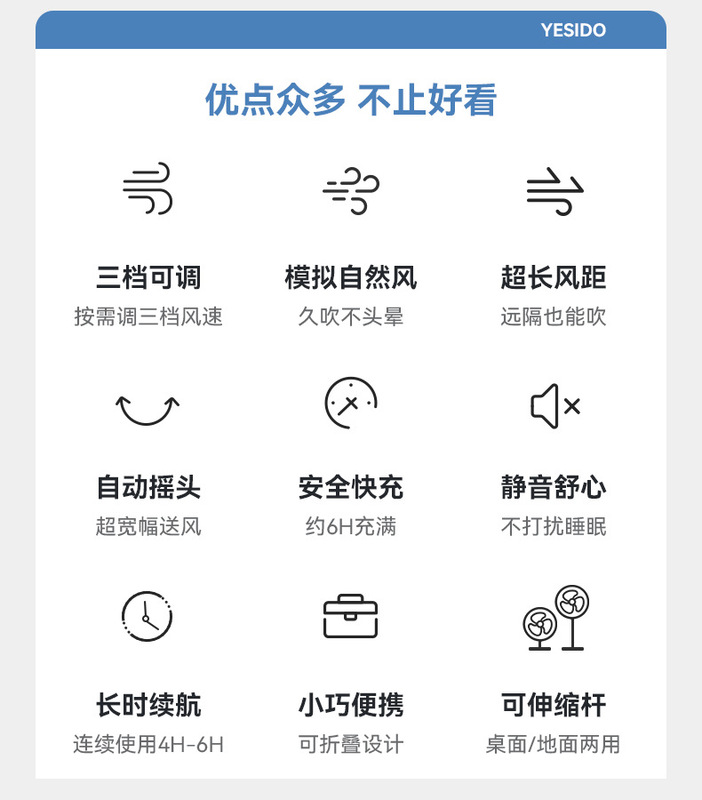 YESIDO

优点众多 不止好看

三档可调
按需调三档风速

模拟自然风
久吹不头晕

超长风距
远隔也能吹

自动摇头
超宽幅送风

安全快充
约6H充满

静音舒心
不打扰睡眠

长时续航
连续使用4H-6H

小巧便携
可折叠设计

可伸缩杆
桌面/地面两用