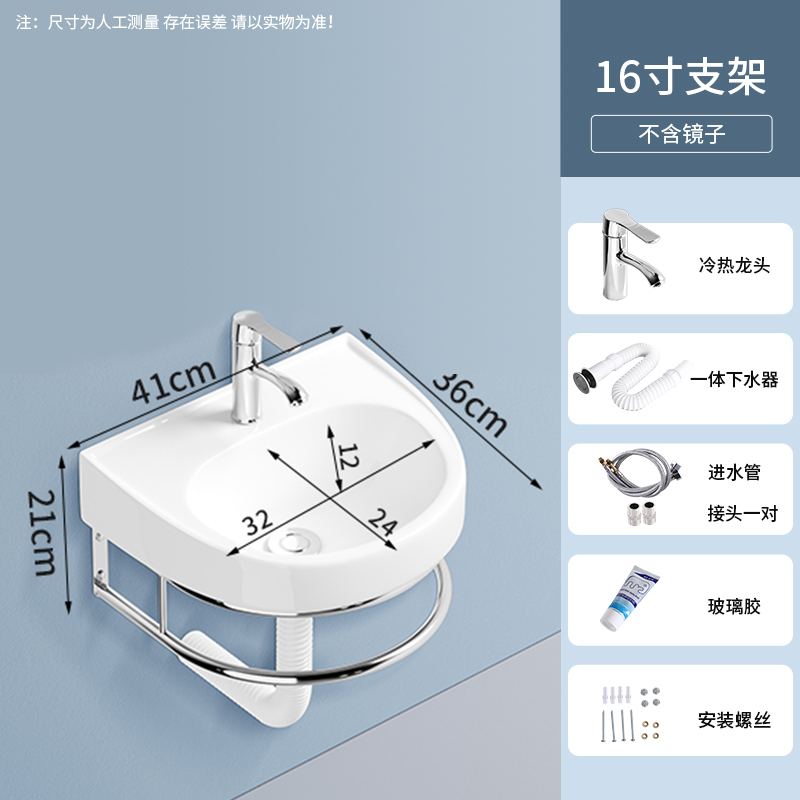 注：尺寸为人工测量 存在误差 请以实物为准！

41cm

36cm

21cm

12

32

24

16寸支架

不含镜子

冷热龙头

一体下水器

进水管

接头一对

玻璃胶

安装螺丝