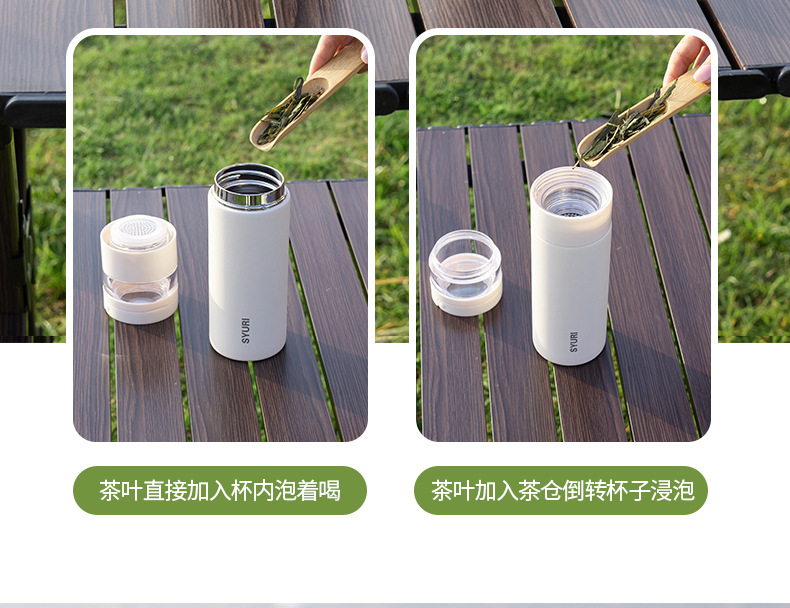 SYURI

茶叶直接加入杯内泡着喝

SYURI

茶叶加入茶仓倒转杯子浸泡