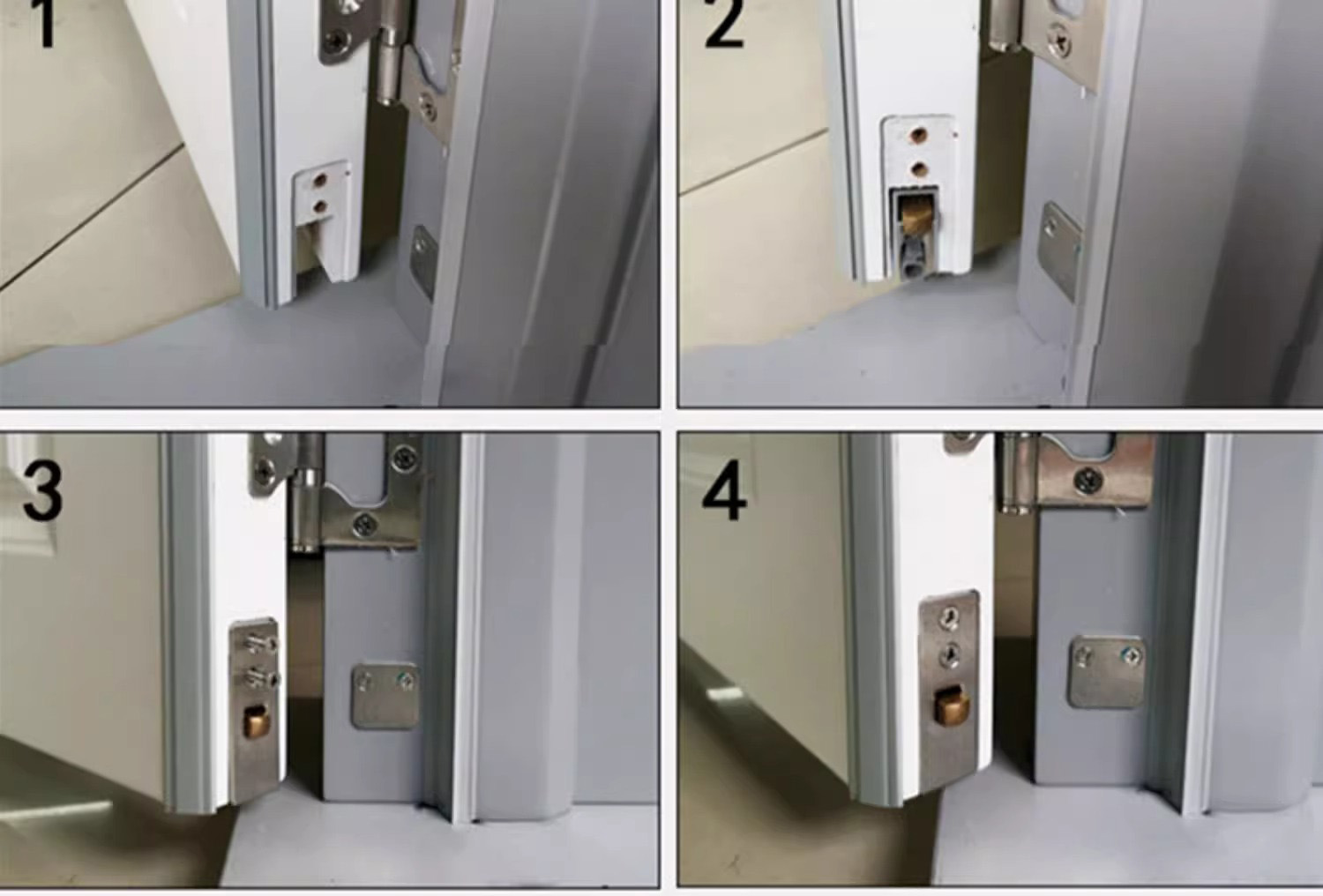 1

2

3

4