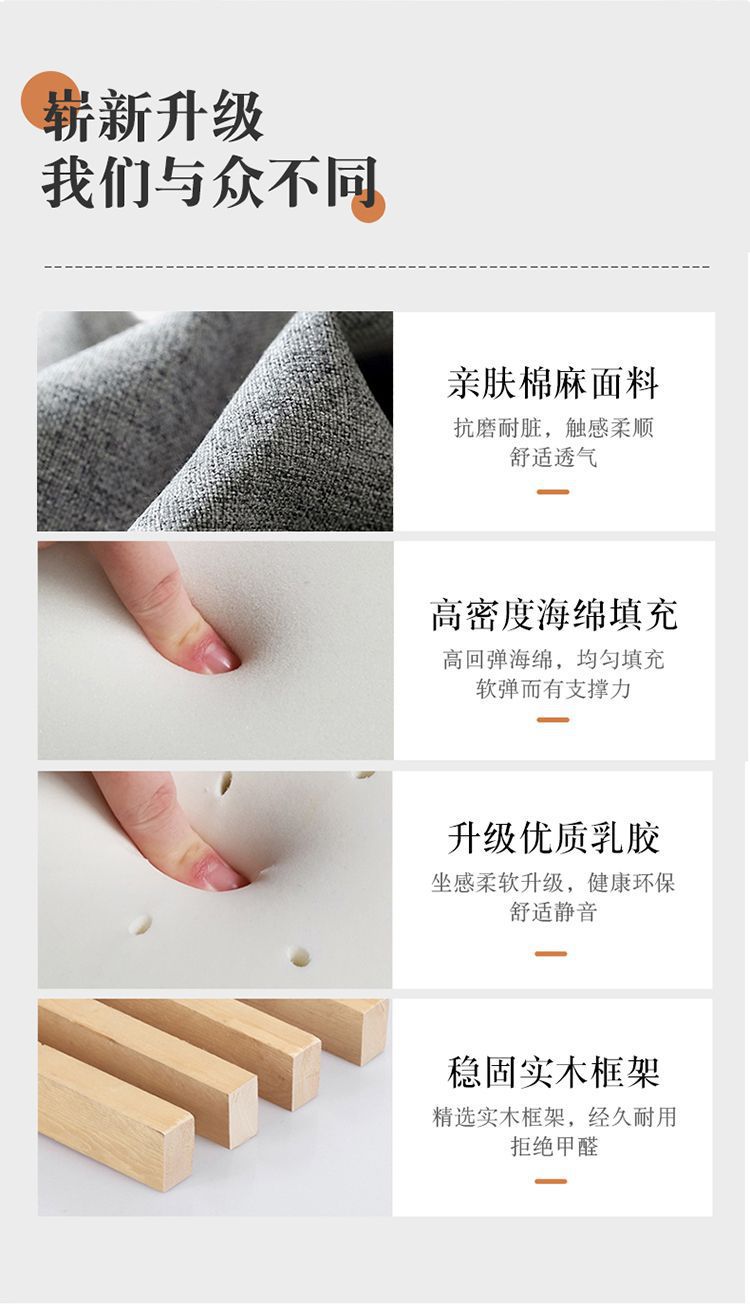 崭新升级
我们与众不同

亲肤棉麻面料
抗磨耐脏，触感柔顺
舒适透气

高密度海绵填充
高回弹海绵，均匀填充
软弹而有支撑力

升级优质乳胶
坐感柔软升级，健康环保
舒适静音

稳固实木框架
精选实木框架，经久耐用
拒绝甲醛