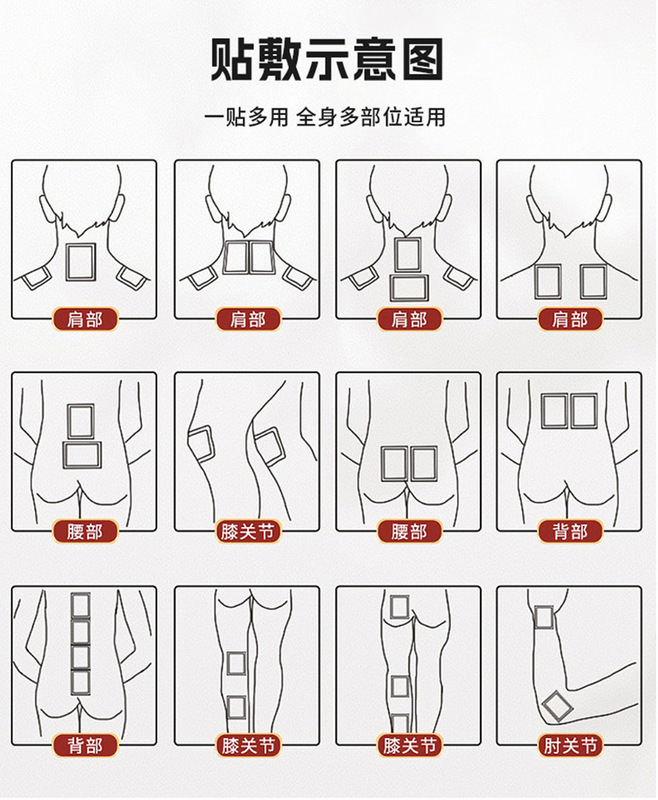 贴敷示意图

一贴多用 全身多部位适用

肩部

肩部

肩部

肩部

腰部

膝关节

腰部

背部

背部

膝关节

膝关节

肘关节