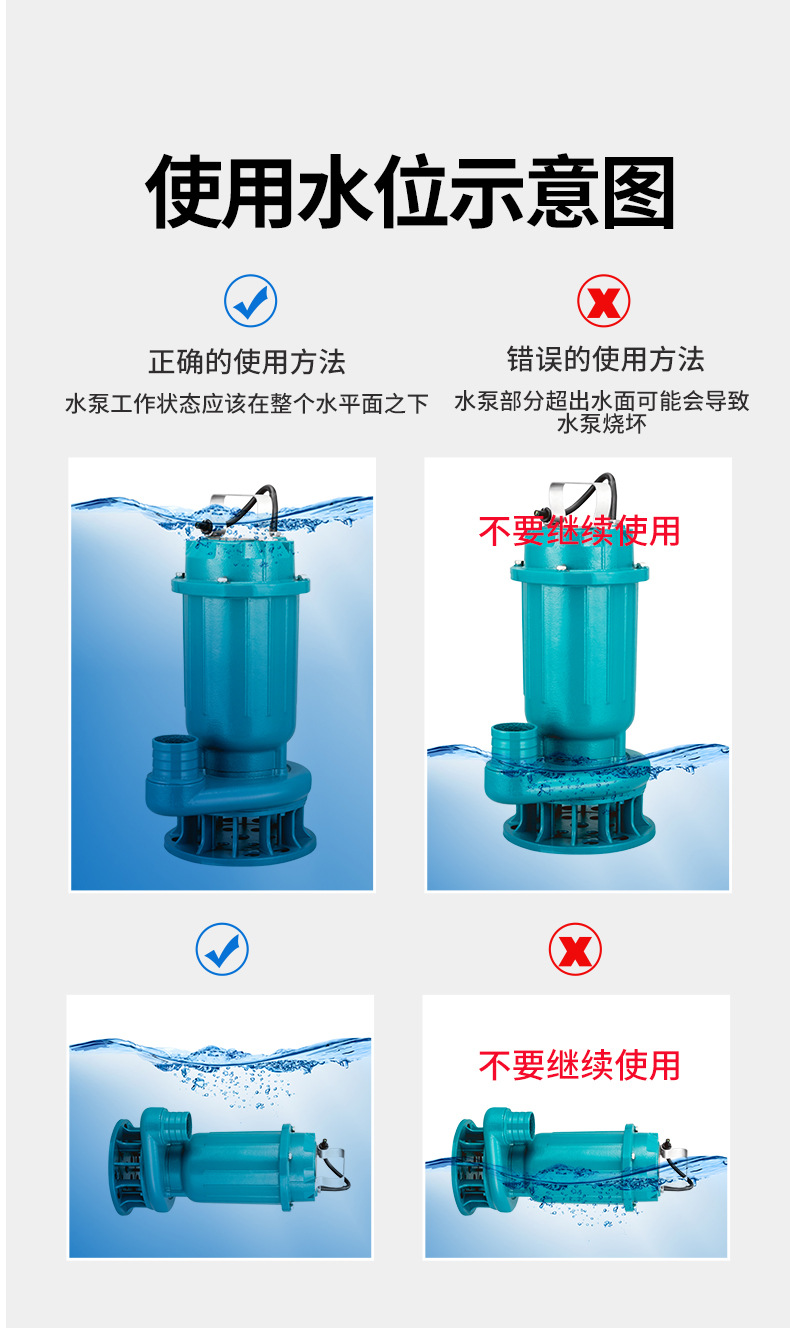 使用水位示意图

正确的使用方法
水泵工作状态应该在整个水平面之下

错误的使用方法
水泵部分超出水面可能会导致水泵烧坏

不要继续使用

不要继续使用