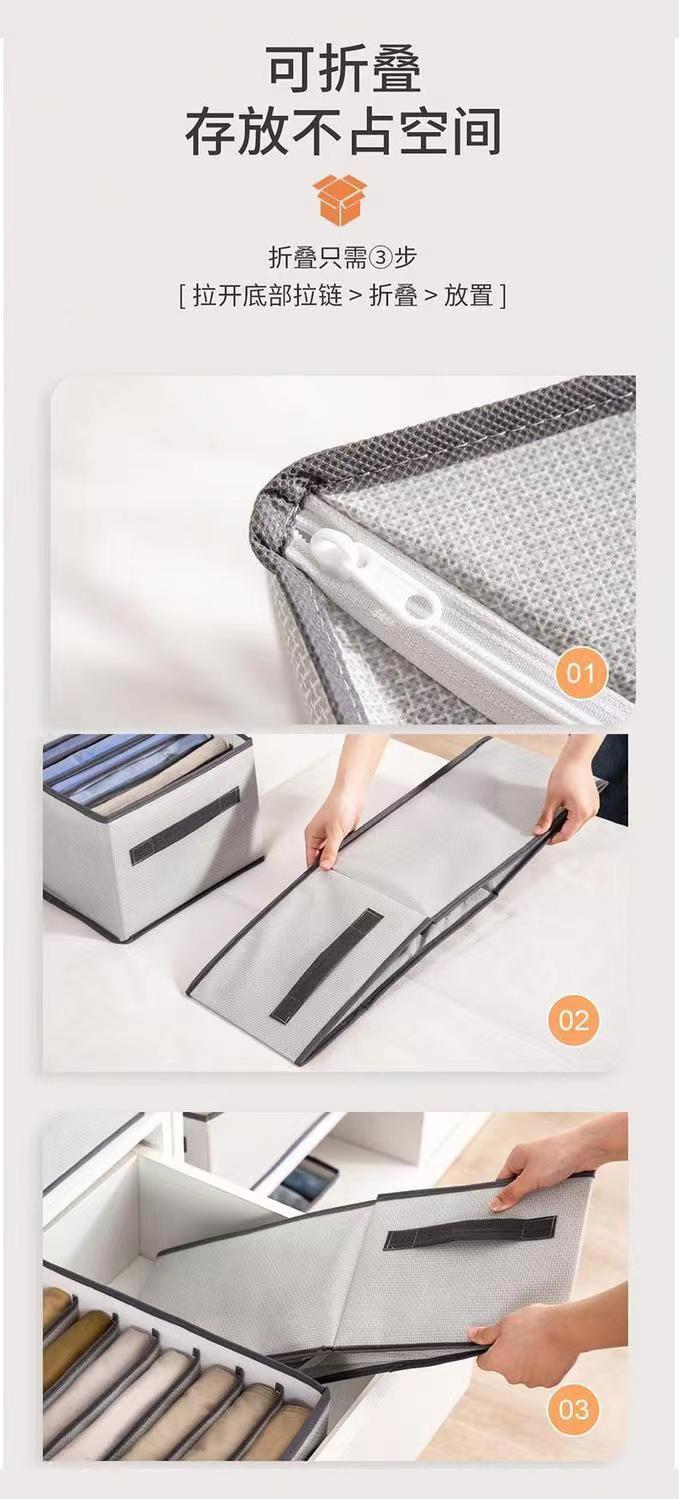 可折叠
存放不占空间

折叠只需③步
[ 拉开底部拉链 > 折叠 > 放置 ]

01

02

03