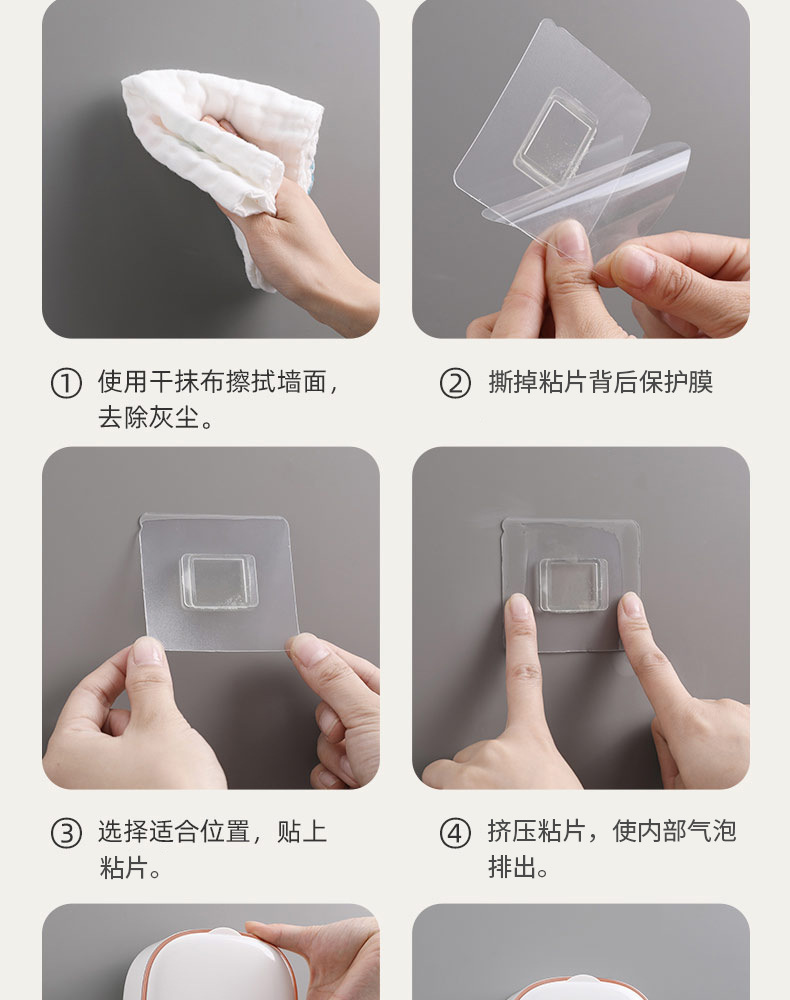 ① 使用干抹布擦拭墙面，去除灰尘。

② 撕掉粘片背后保护膜

③ 选择适合位置，贴上粘片。

④ 挤压粘片，使内部气泡排出。