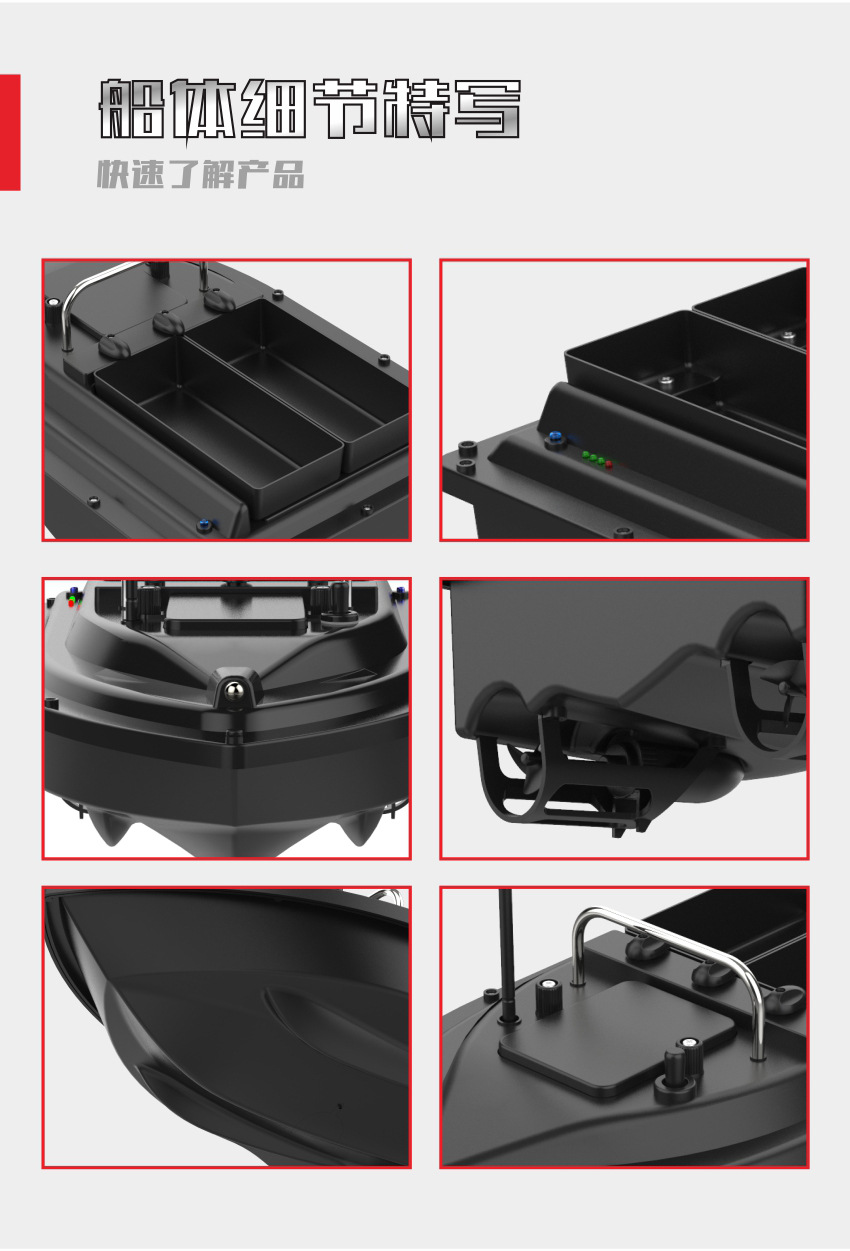 船体细节特写

快速了解产品