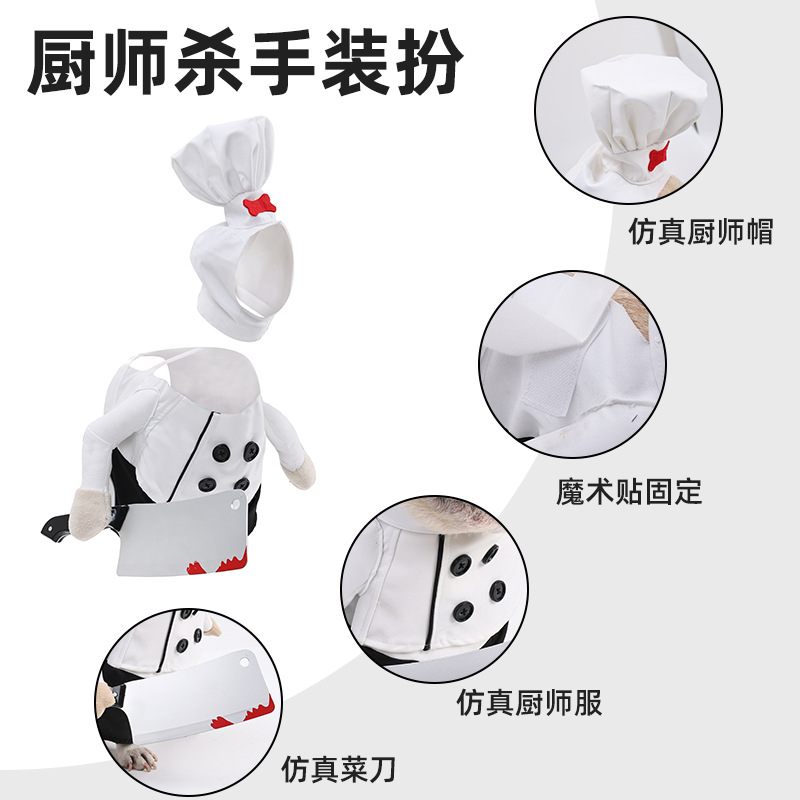 厨师杀手装扮

仿真厨师帽

魔术贴固定

仿真厨师服

仿真菜刀