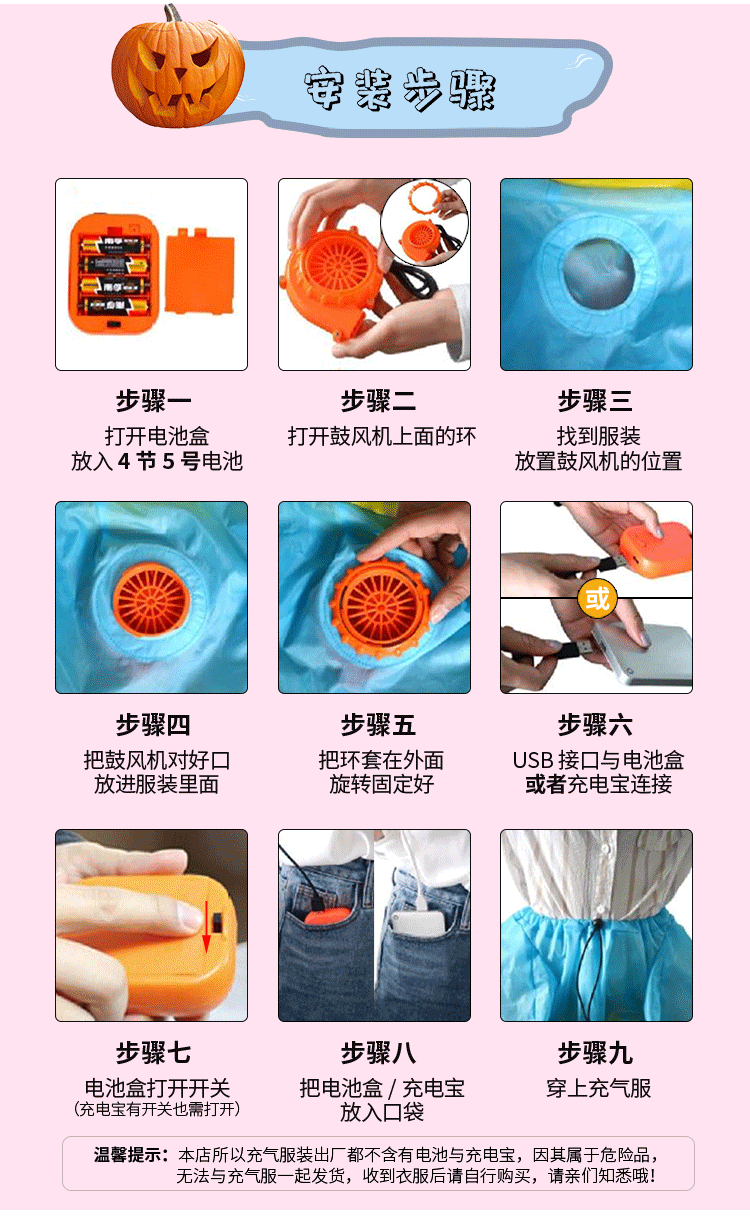 安装步骤

步骤一
打开电池盒
放入 4 节 5 号电池

步骤二
打开鼓风机上面的环

步骤三
找到服装
放置鼓风机的位置

步骤四
把鼓风机对好口
放进服装里面

步骤五
把环套在外面
旋转固定好

或

步骤六
USB 接口与电池盒
或者充电宝连接

步骤七
电池盒打开开关
（充电宝有开关也需打开）

步骤八
把电池盒 / 充电宝
放入口袋

步骤九
穿上充气服

温馨提示：本店所以充气服装出厂都不含有电池与充电宝，因其属于危险品，无法与充气服一起发货，收到衣服后请自行购买，请亲们知悉哦！