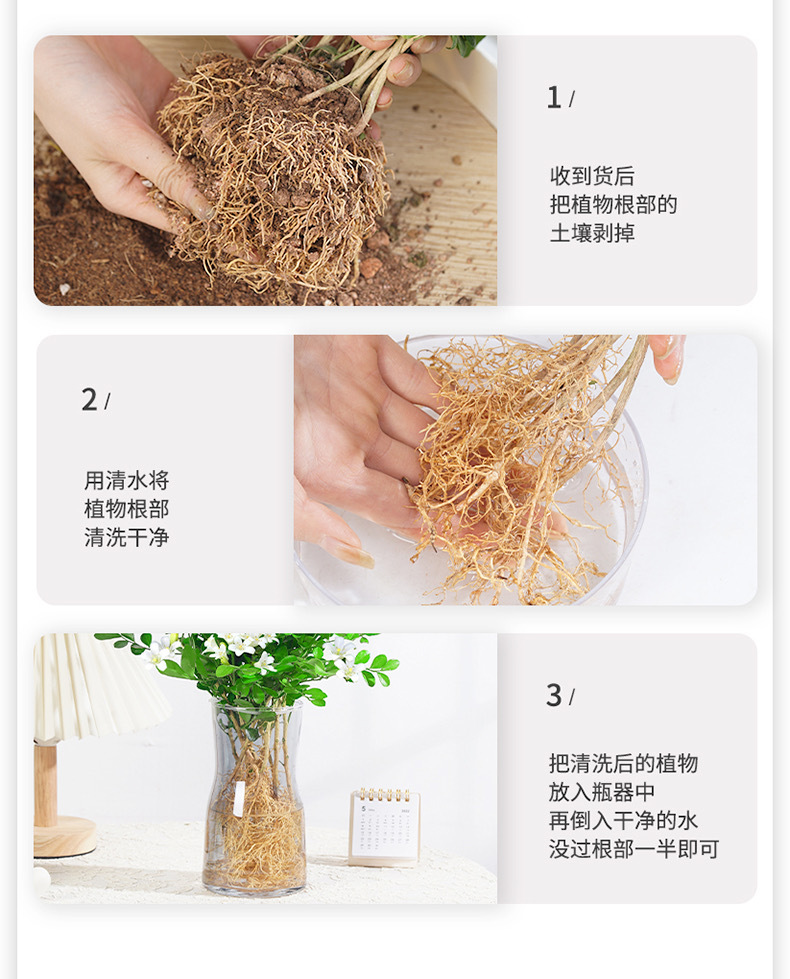 1 /

收到货后
把植物根部的
土壤剥掉

2 /

用清水将
植物根部
清洗干净

3 /

把清洗后的植物
放入瓶器中
再倒入干净的水
没过根部一半即可