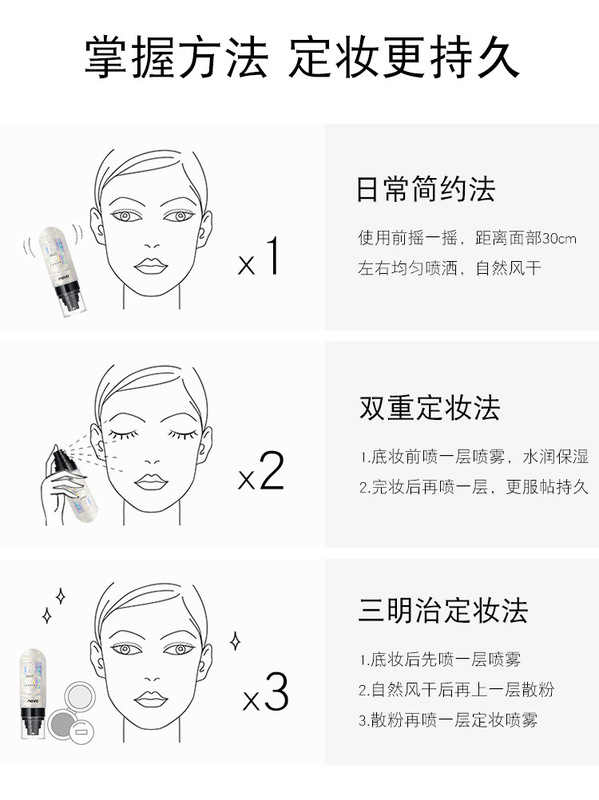 掌握方法 定妆更持久

x1

日常简约法

使用前摇一摇，距离面部30cm
左右均匀喷洒，自然风干

x2

双重定妆法

1.底妆前喷一层喷雾，水润保湿
2.完妆后再喷一层，更服帖持久

x3

三明治定妆法

1.底妆后先喷一层喷雾
2.自然风干后再上一层散粉
3.散粉再喷一层定妆喷雾