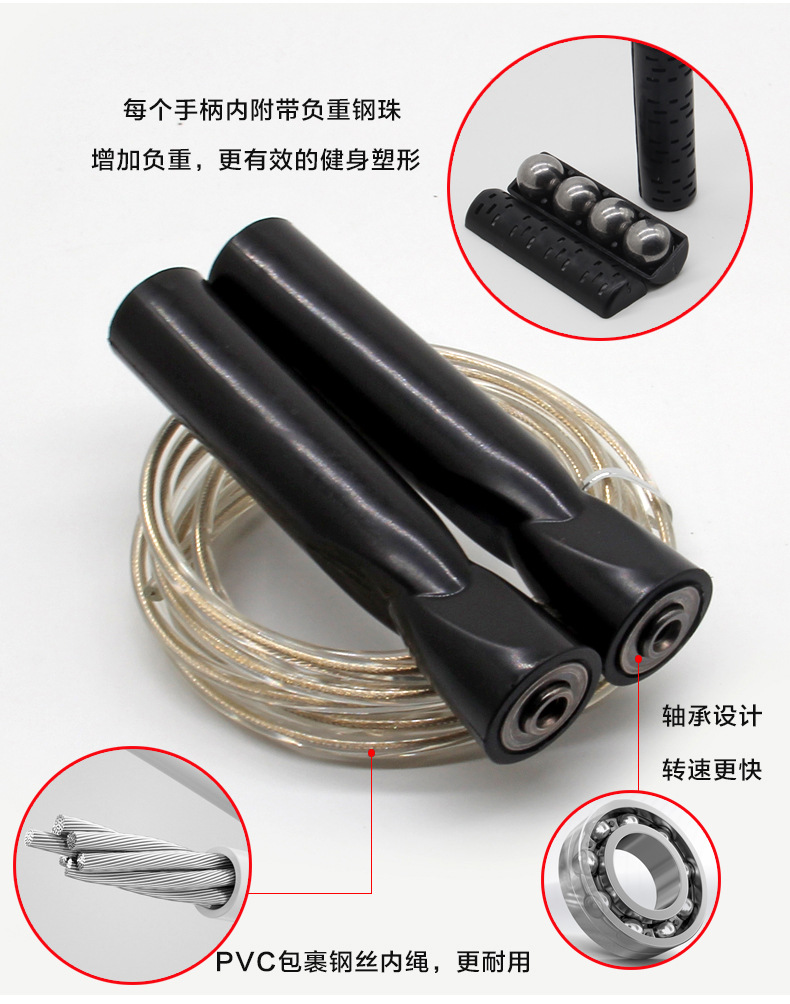 每个手柄内附带负重钢珠

增加负重，更有效的健身塑形

轴承设计

转速更快

PVC包裹钢丝内绳，更耐用