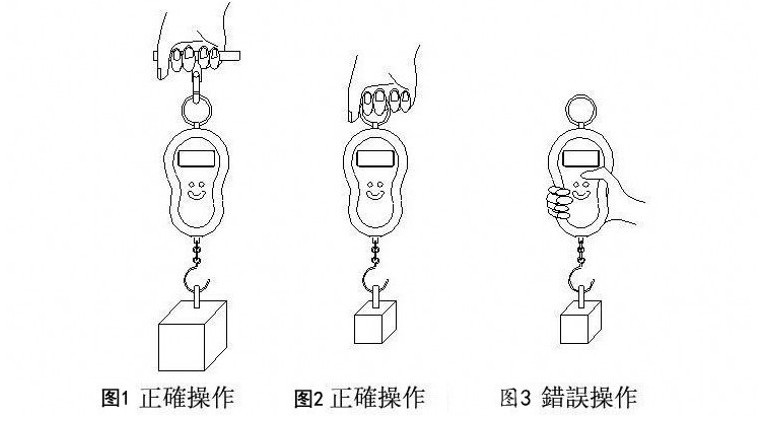 图1 正確操作

图2 正確操作

图3 錯誤操作